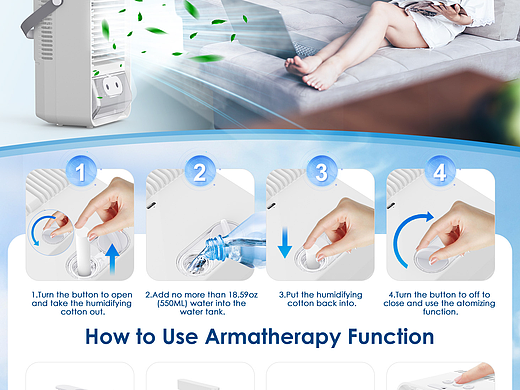 1

2

3

4

1.Turn the button to open and take the humidifying cotton out.

2.Add no more than 18.59oz (550ML) water into the water tank.

3.Put the humidifying cotton back into.

4.Turn the button to off to close and use the atomizing function.

How to Use Armatherapy Function