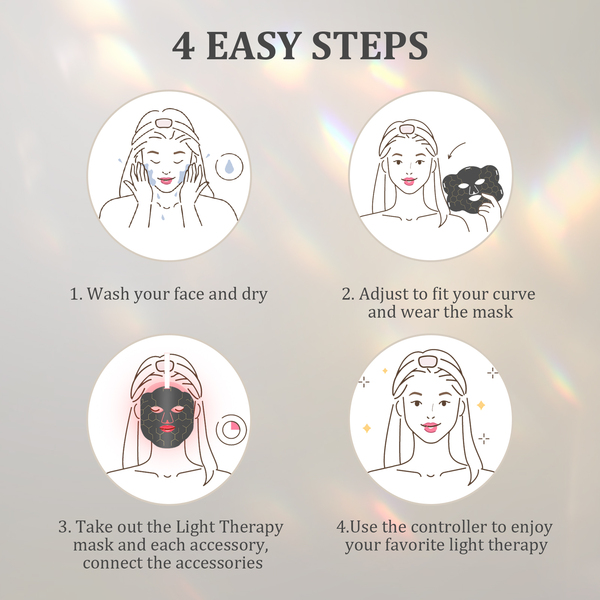 4 EASY STEPS

1. Wash your face and dry

2. Adjust to fit your curve and wear the mask

3. Take out the Light Therapy mask and each accessory, connect the accessories

4.Use the controller to enjoy your favorite light therapy