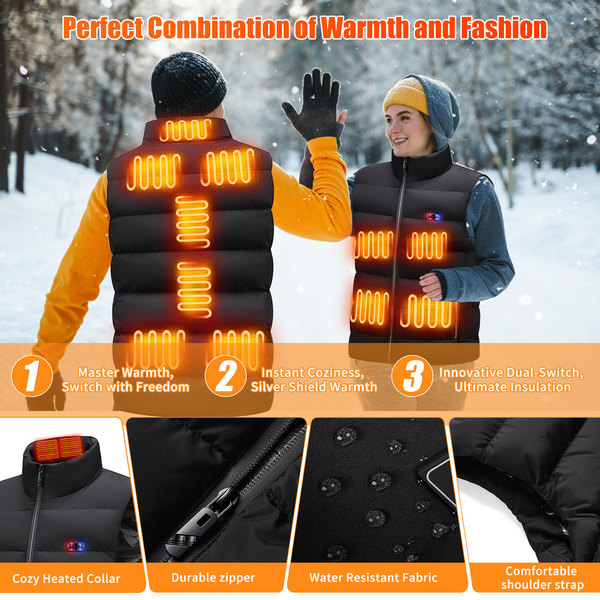 Perfect Combination of Warmth and Fashion

1 Master Warmth, Switch with Freedom

2 Instant Coziness, Silver Shield Warmth

3 Innovative Dual-Switch, Ultimate Insulation

Cozy Heated Collar

Durable zipper

Water Resistant Fabric

Comfortable shoulder strap