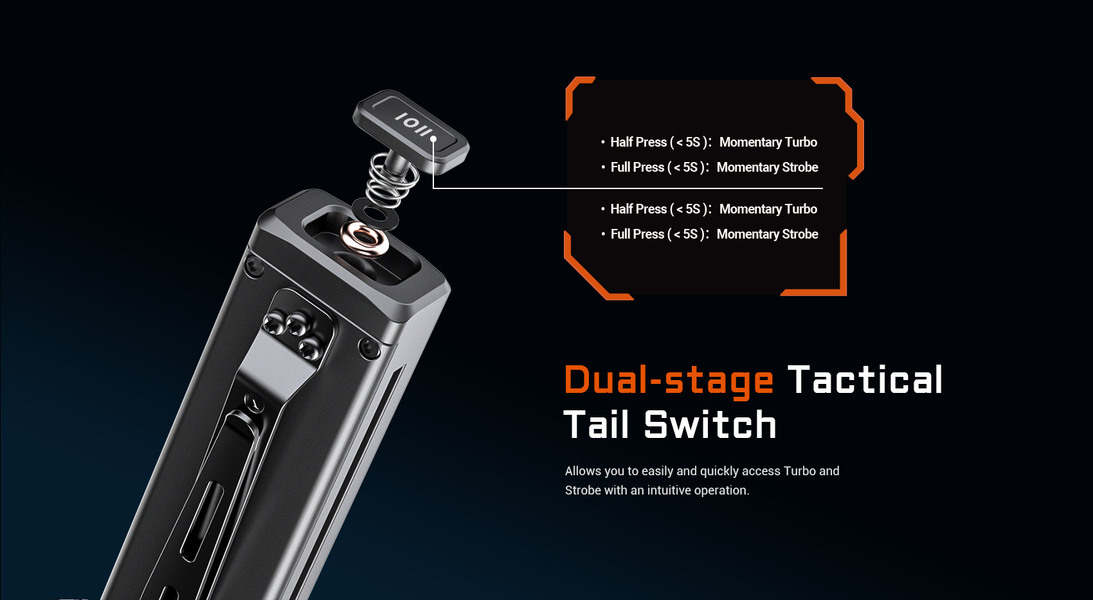 IOII

• Half Press ( < 5S ): Momentary Turbo
• Full Press ( < 5S ): Momentary Strobe

• Half Press ( < 5S ): Momentary Turbo
• Full Press ( < 5S ): Momentary Strobe

Dual-stage Tactical Tail Switch

Allows you to easily and quickly access Turbo and Strobe with an intuitive operation.