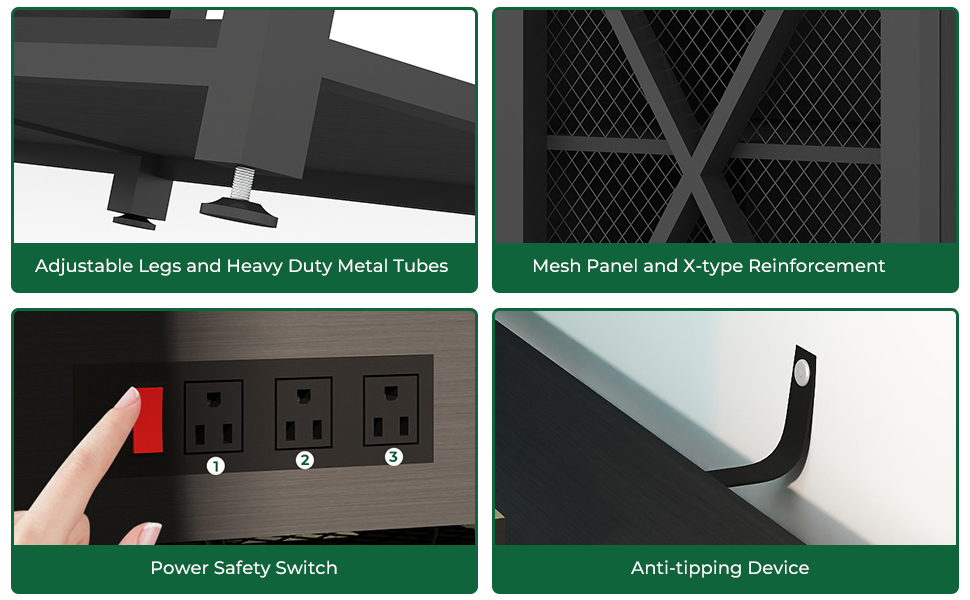 Adjustable Legs and Heavy Duty Metal Tubes

Mesh Panel and X-type Reinforcement

1
2
3

Power Safety Switch

Anti-tipping Device