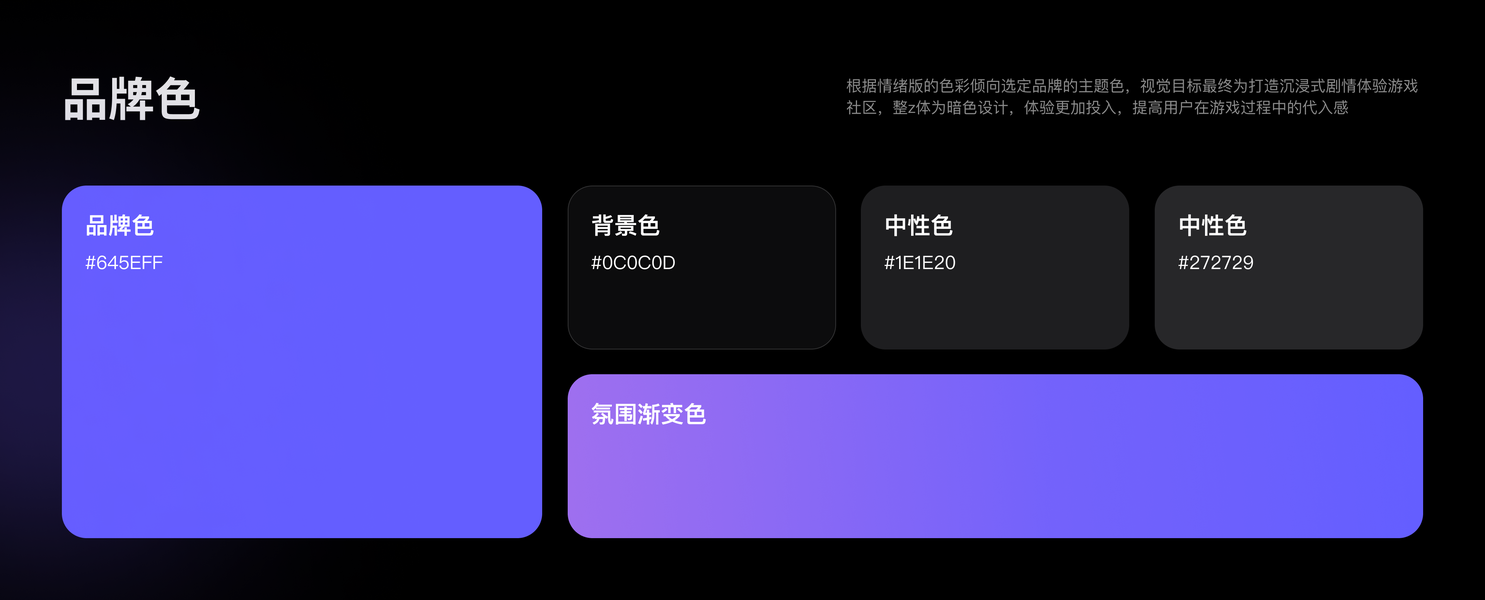 品牌色

根据情绪版的色彩倾向选定品牌的主题色，视觉目标最终为打造沉浸式剧情体验游戏社区，整z体为暗色设计，体验更加投入，提高用户在游戏过程中的代入感

品牌色
#645EFF

背景色
#0C0C0D

中性色
#1E1E20

中性色
#272729

氛围渐变色