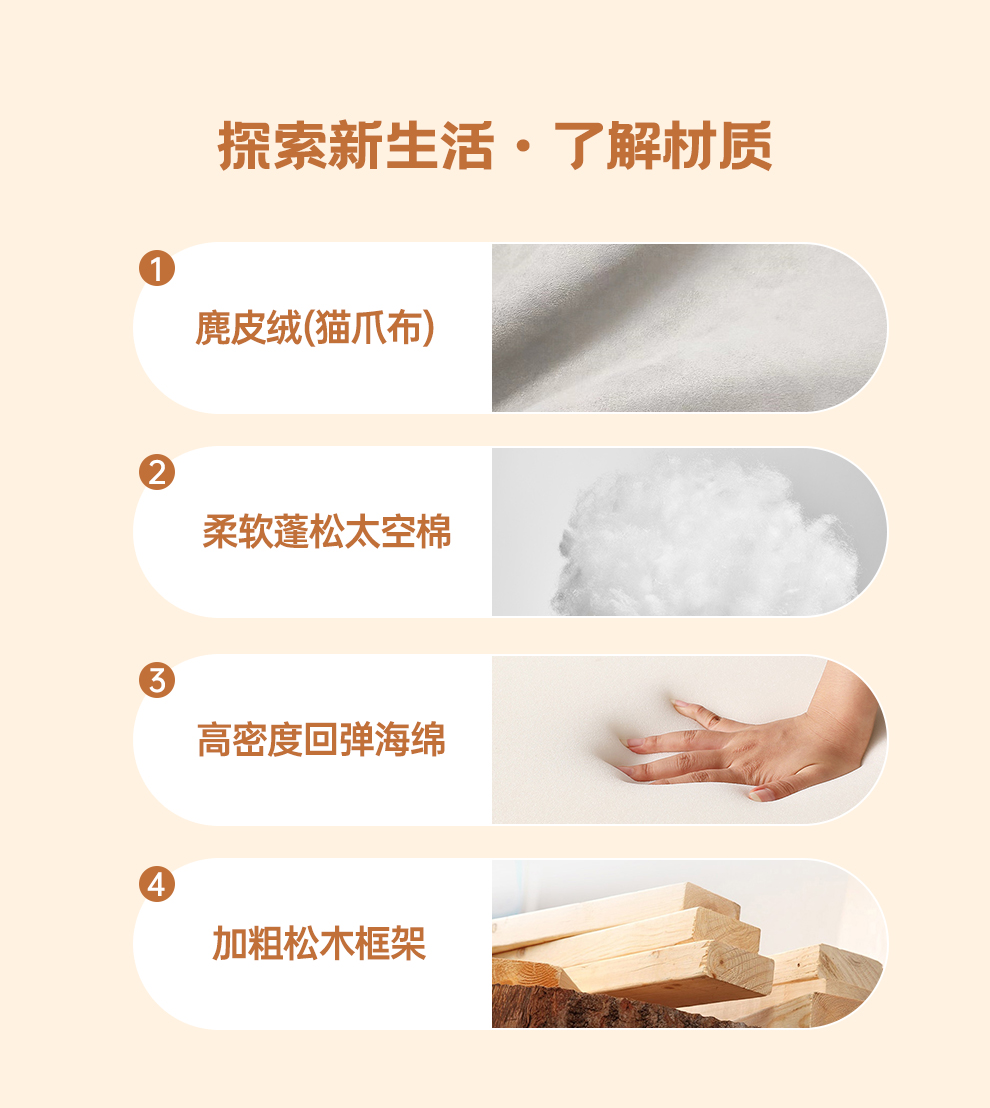 探索新生活 · 了解材质

1
麂皮绒(猫爪布)

2
柔软蓬松太空棉

3
高密度回弹海绵

4
加粗松木框架