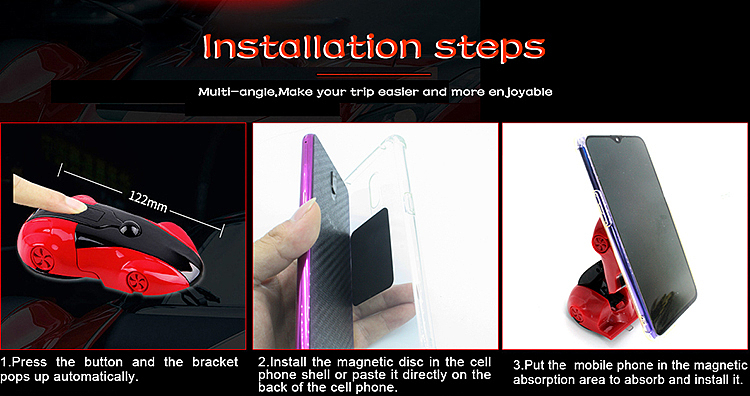 Installation steps

Multi-angle,Make your trip easier and more enjoyable

122mm

1.Press the button and the bracket pops up automatically.

2.Install the magnetic disc in the cell phone shell or paste it directly on the back of the cell phone.

3.Put the mobile phone in the magnetic absorption area to absorb and install it.