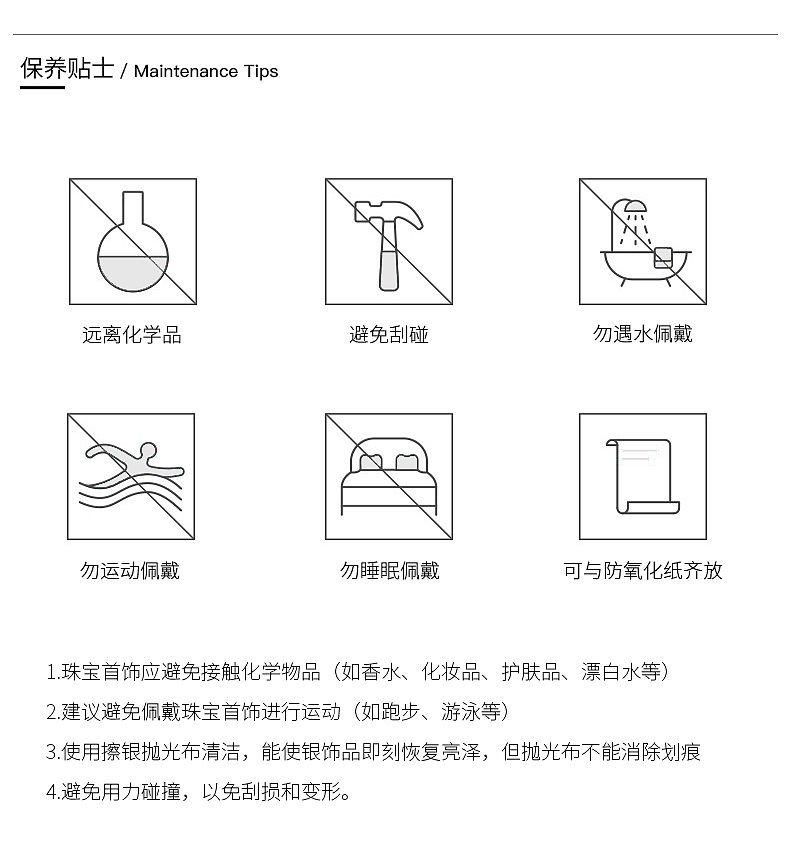 保养贴士 / Maintenance Tips

远离化学品

避免刮碰

勿遇水佩戴

勿运动佩戴

勿睡眠佩戴

可与防氧化纸齐放

1.珠宝首饰应避免接触化学物品（如香水、化妆品、护肤品、漂白水等）

2.建议避免佩戴珠宝首饰进行运动（如跑步、游泳等）

3.使用擦银抛光布清洁，能使银饰品即刻恢复亮泽，但抛光布不能消除划痕

4.避免用力碰撞，以免刮损和变形。