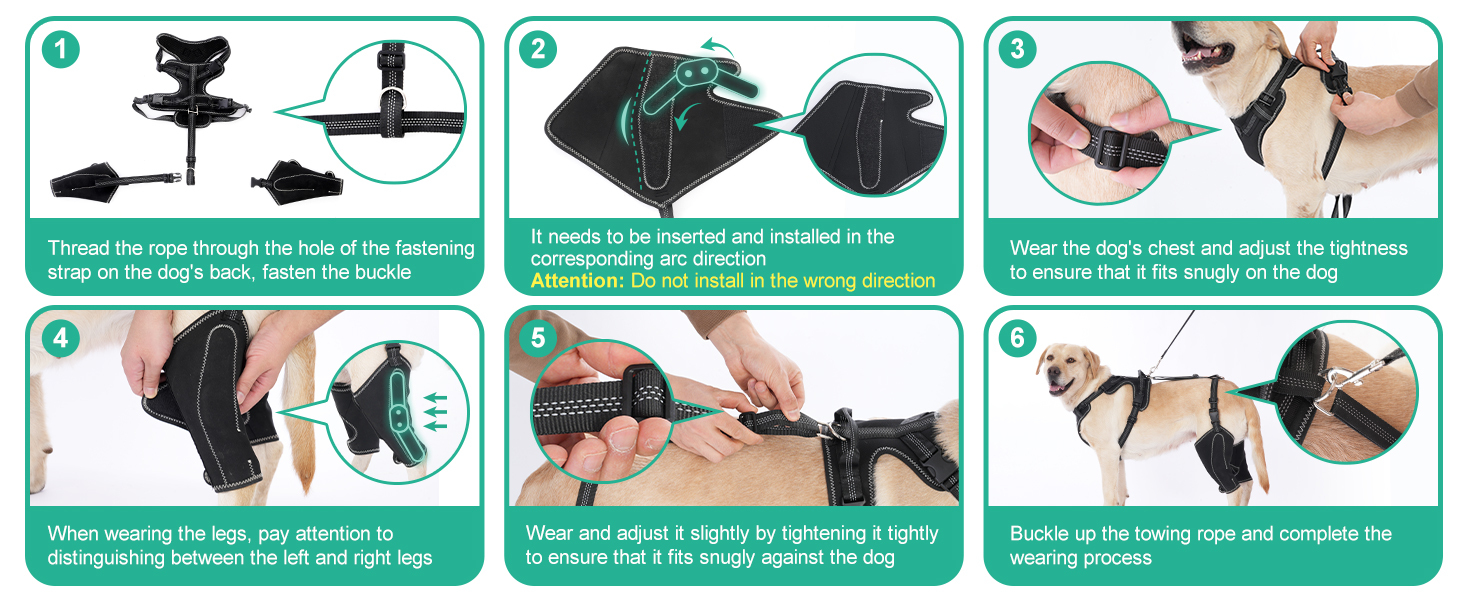 1

Thread the rope through the hole of the fastening strap on the dog's back, fasten the buckle

2

It needs to be inserted and installed in the corresponding arc direction
Attention: Do not install in the wrong direction

3

Wear the dog's chest and adjust the tightness to ensure that it fits snugly on the dog

4

When wearing the legs, pay attention to distinguishing between the left and right legs

5

Wear and adjust it slightly by tightening it tightly to ensure that it fits snugly against the dog

6

Buckle up the towing rope and complete the wearing process