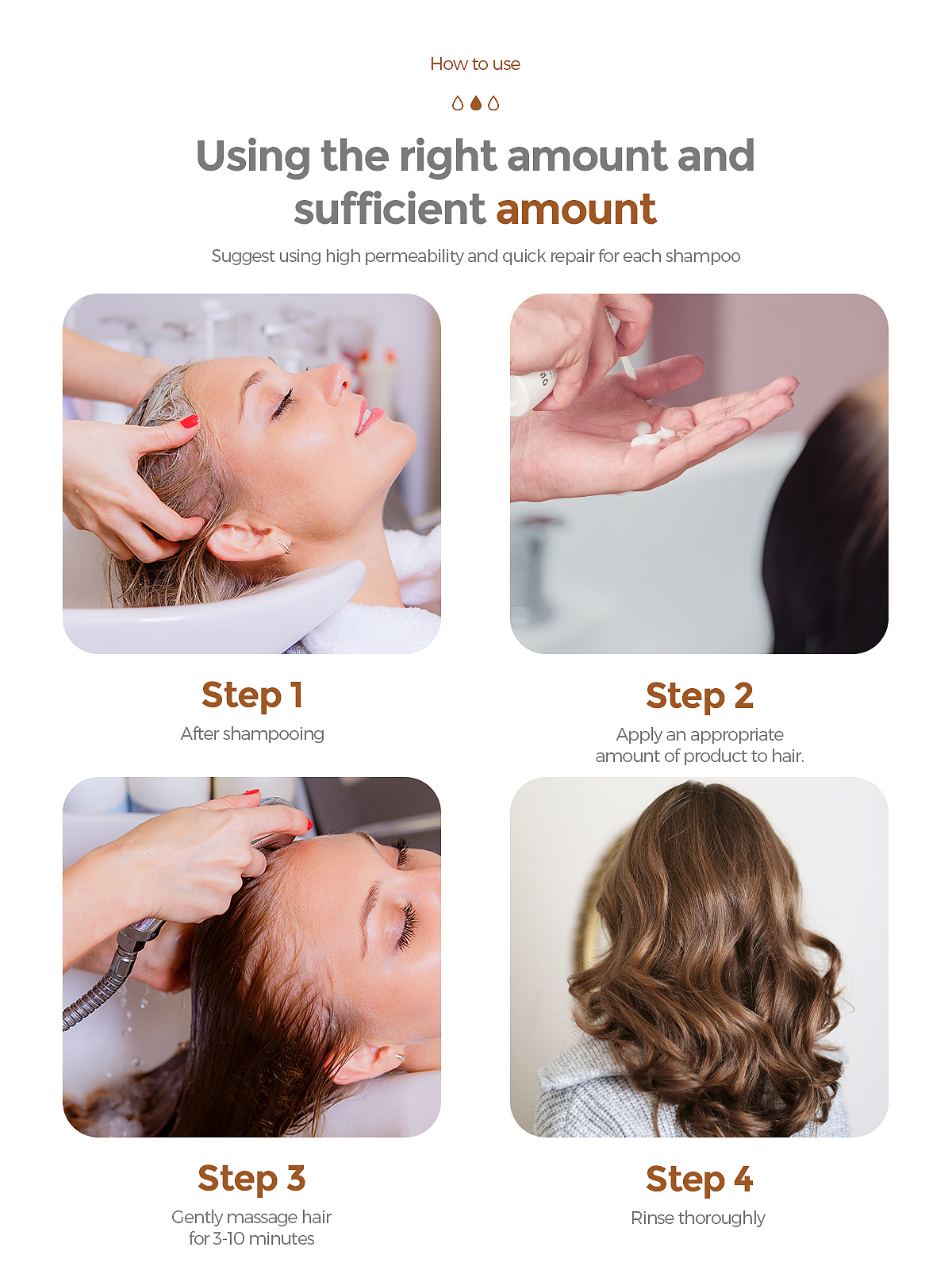 How to use

Using the right amount and sufficient amount

Suggest using high permeability and quick repair for each shampoo

Step 1

After shampooing

Step 2

Apply an appropriate amount of product to hair.

Step 3

Gently massage hair for 3-10 minutes

Step 4

Rinse thoroughly