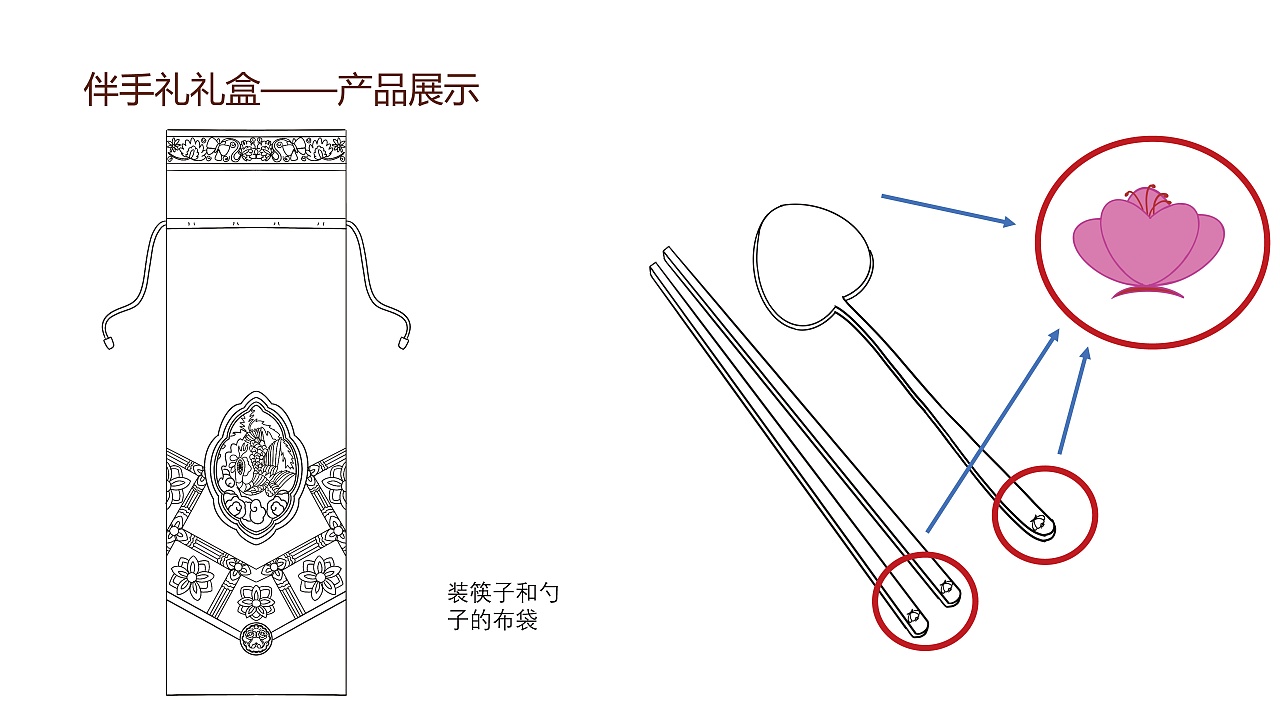 伴手礼礼盒——产品展示

装筷子和勺子的布袋