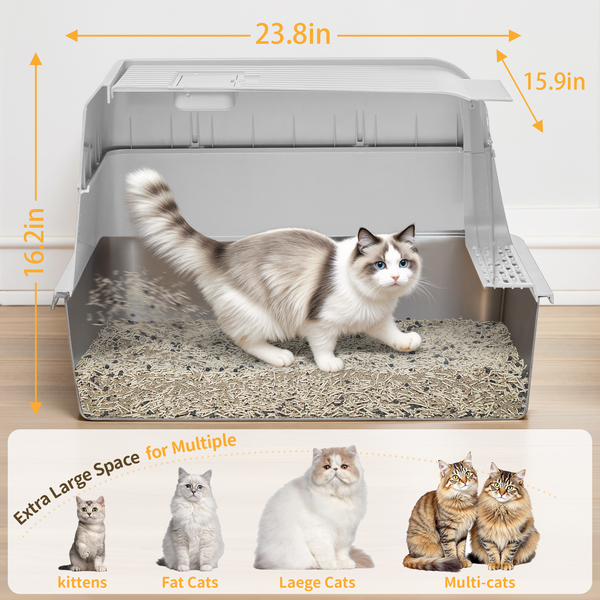 23.8in

15.9in

16.2in

Extra Large Space for Multiple

kittens

Fat Cats

Laege Cats

Multi-cats