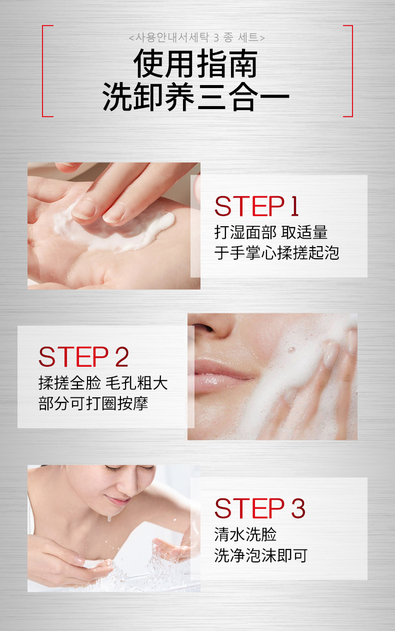 <사용안내서세탁 3 종 세트>
使用指南
洗卸养三合一

STEP 1
打湿面部 取适量
于手掌心揉搓起泡

STEP 2
揉搓全脸 毛孔粗大
部分可打圈按摩

STEP 3
清水洗脸
洗净泡沫即可