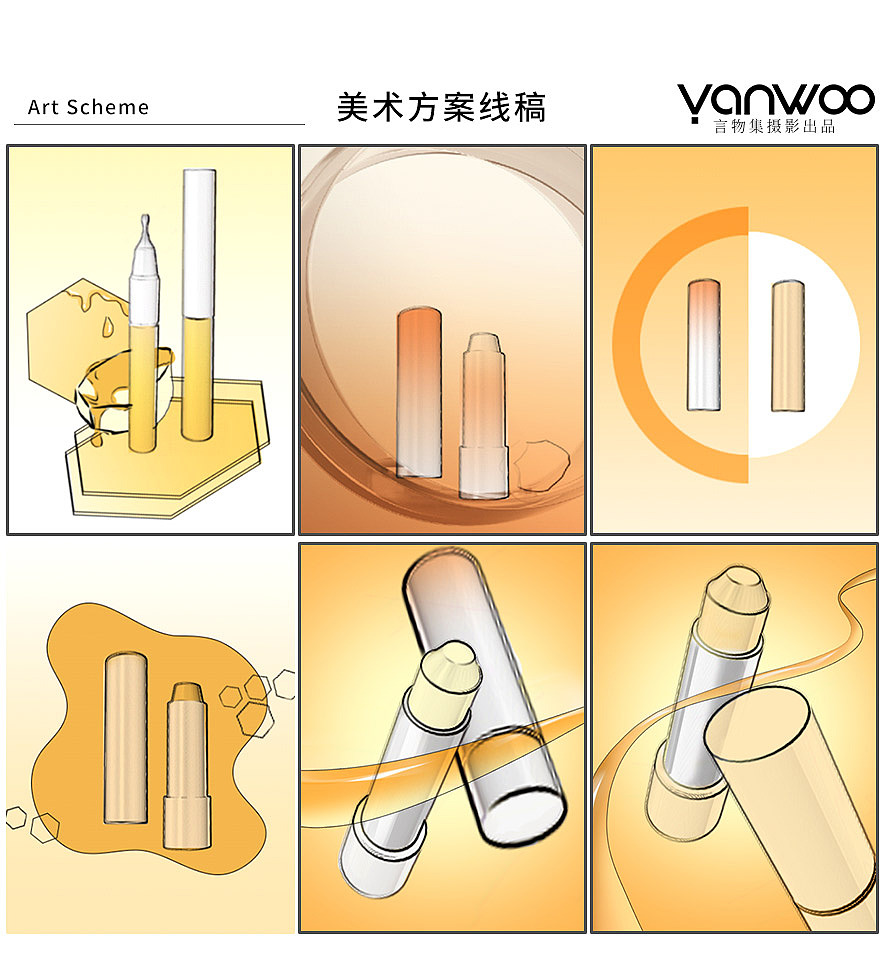 Art Scheme

美术方案线稿

yanwoo
言物集摄影出品