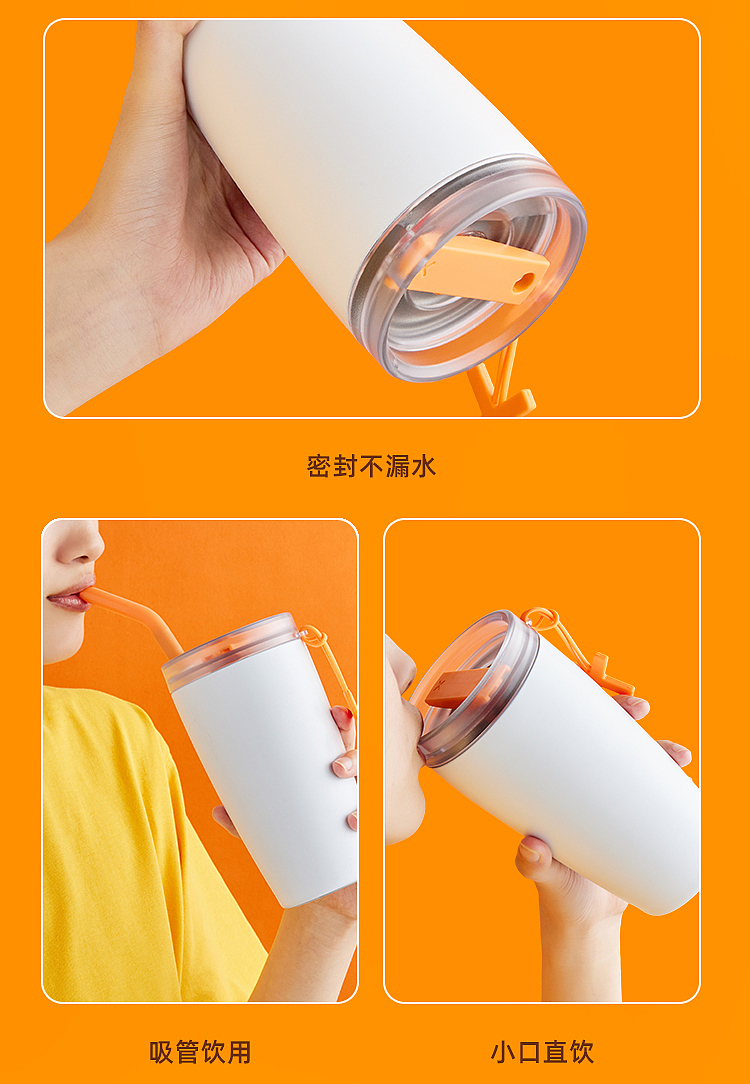 密封不漏水

吸管饮用

小口直饮