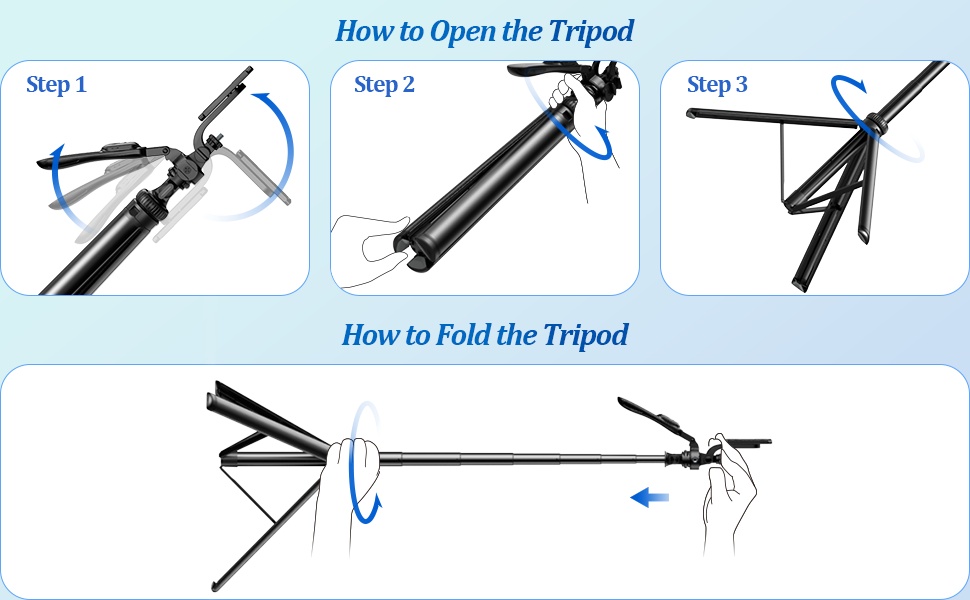 How to Open the Tripod

Step 1

Step 2

Step 3

How to Fold the Tripod