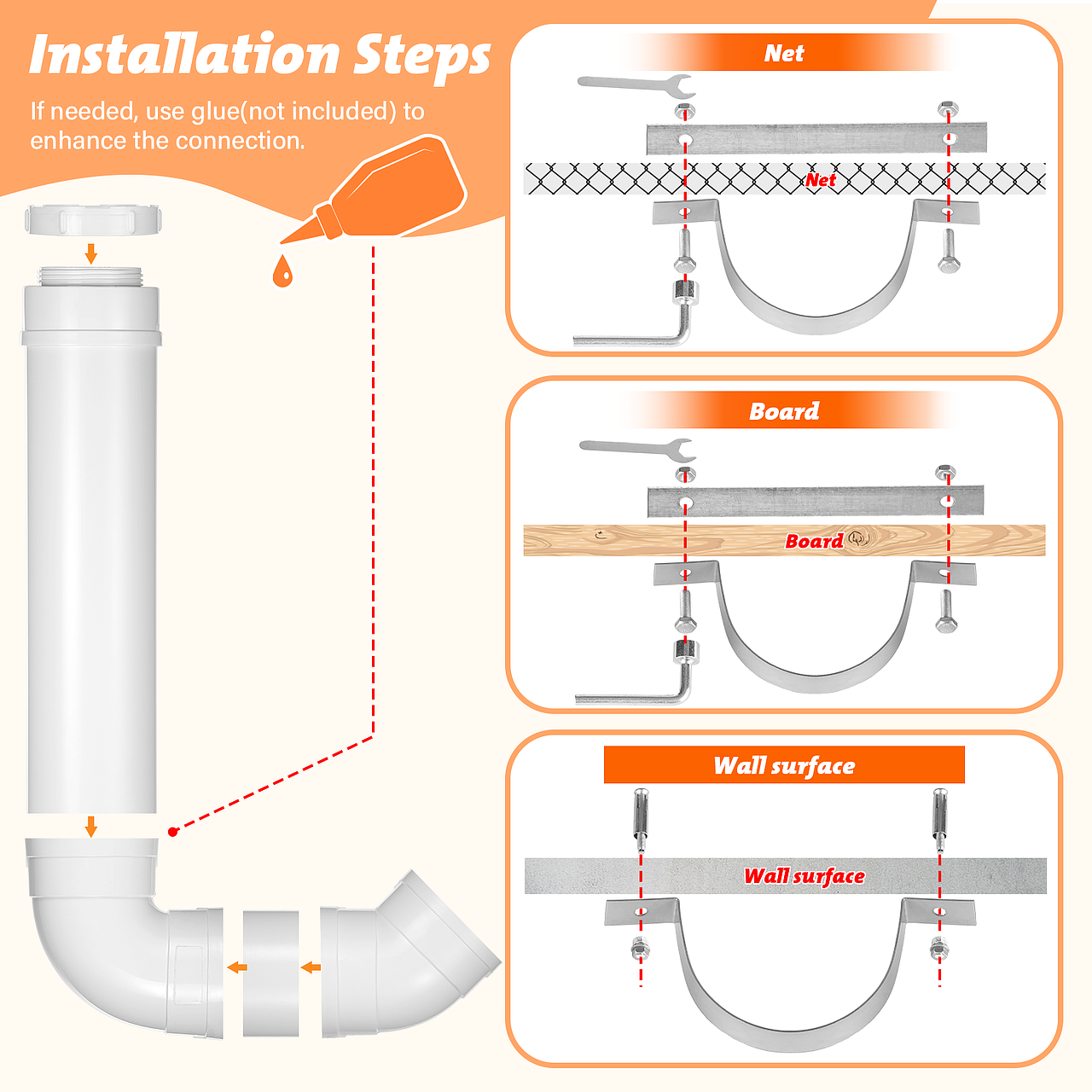 Installation Steps

If needed, use glue(not included) to enhance the connection.

Net

Net

Board

Board

Wall surface

Wall surface