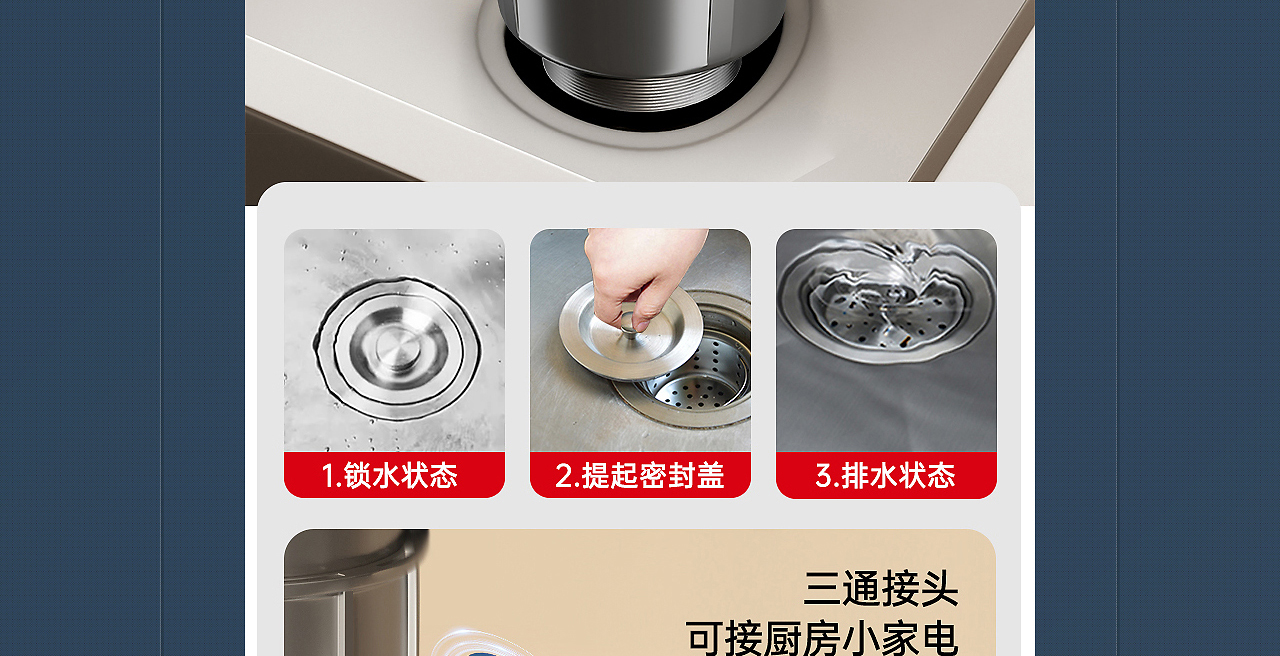 1.锁水状态

2.提起密封盖

3.排水状态

三通接头
可接厨房小家电