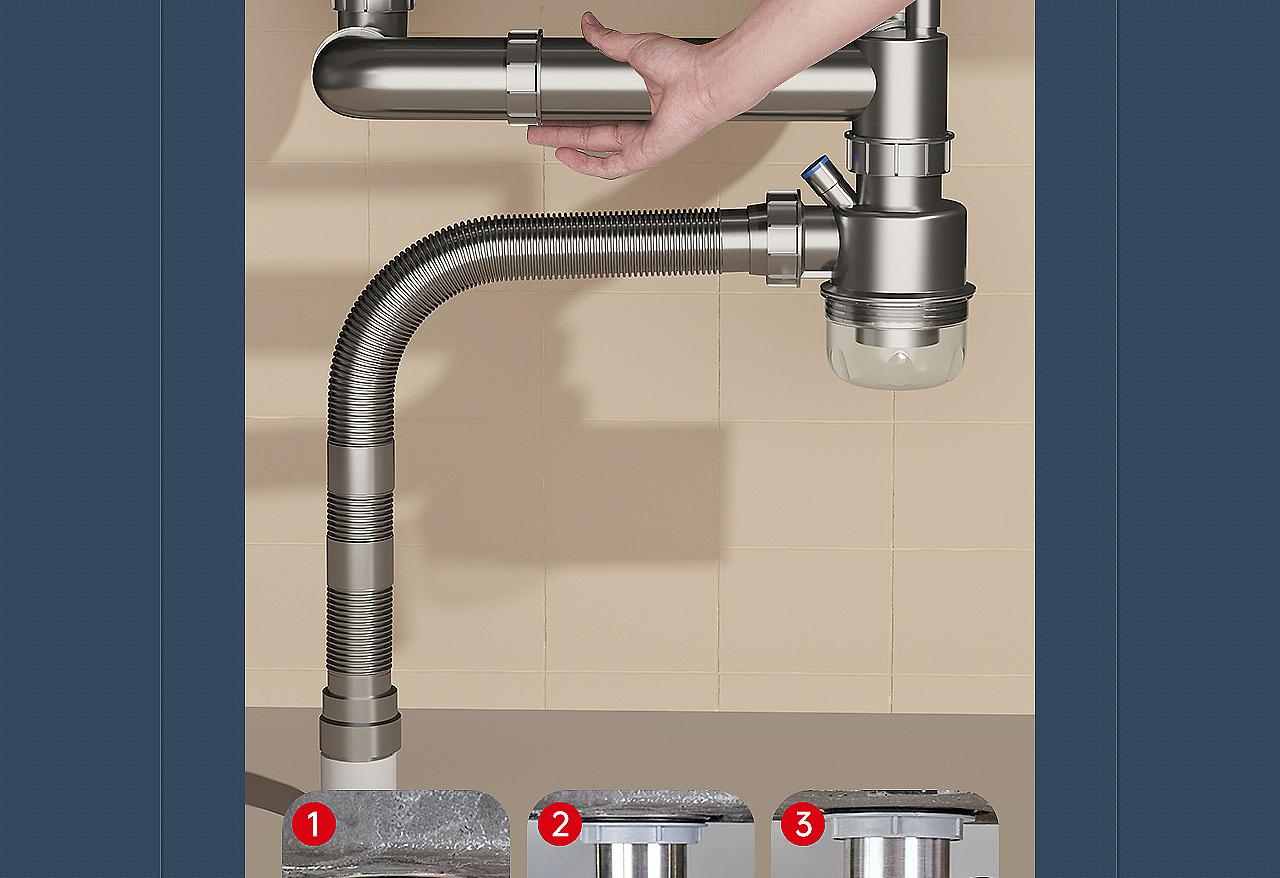 1
2
3