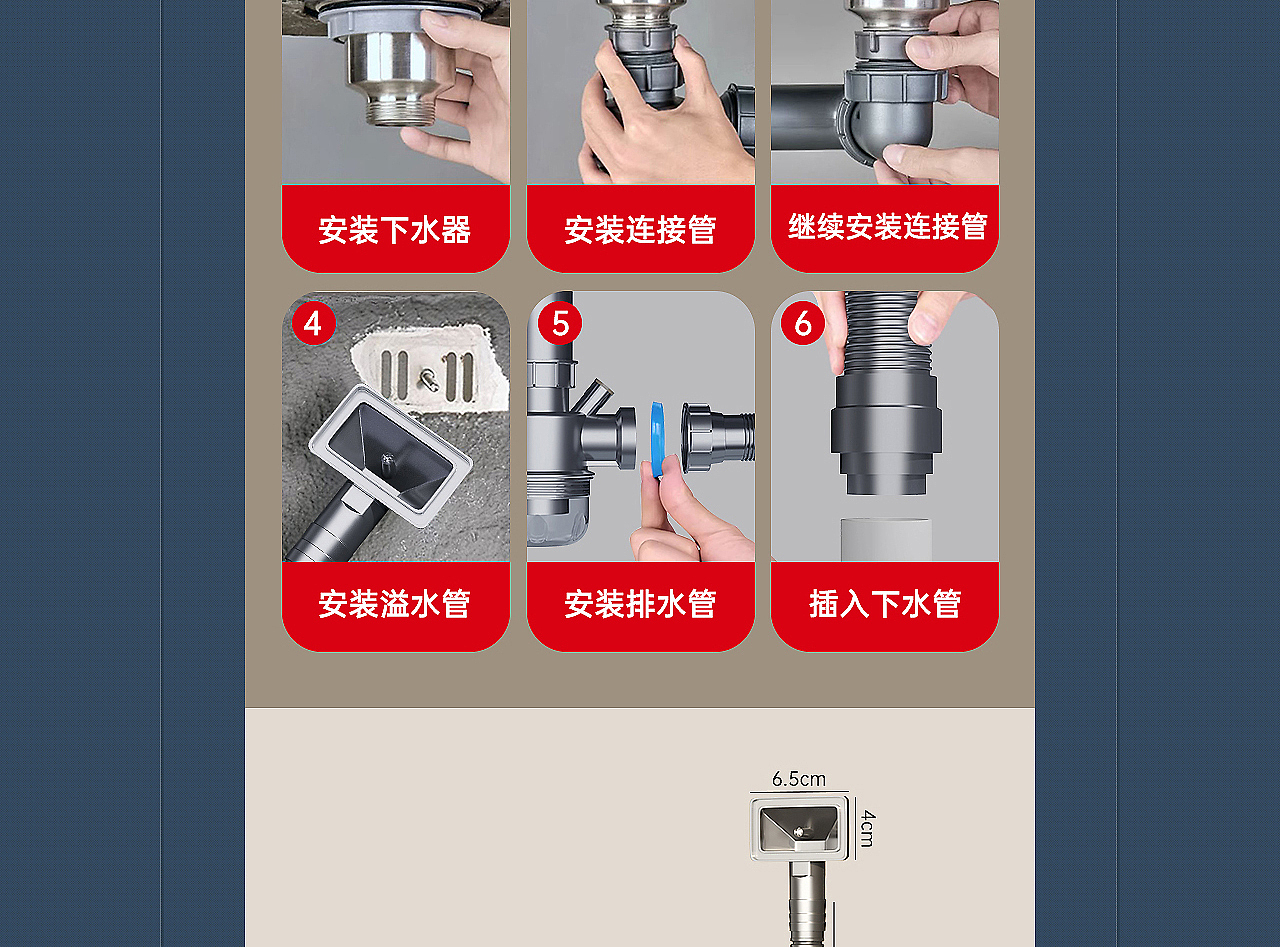 安装下水器

安装连接管

继续安装连接管

4

安装溢水管

5

安装排水管

6

插入下水管

6.5cm

4cm