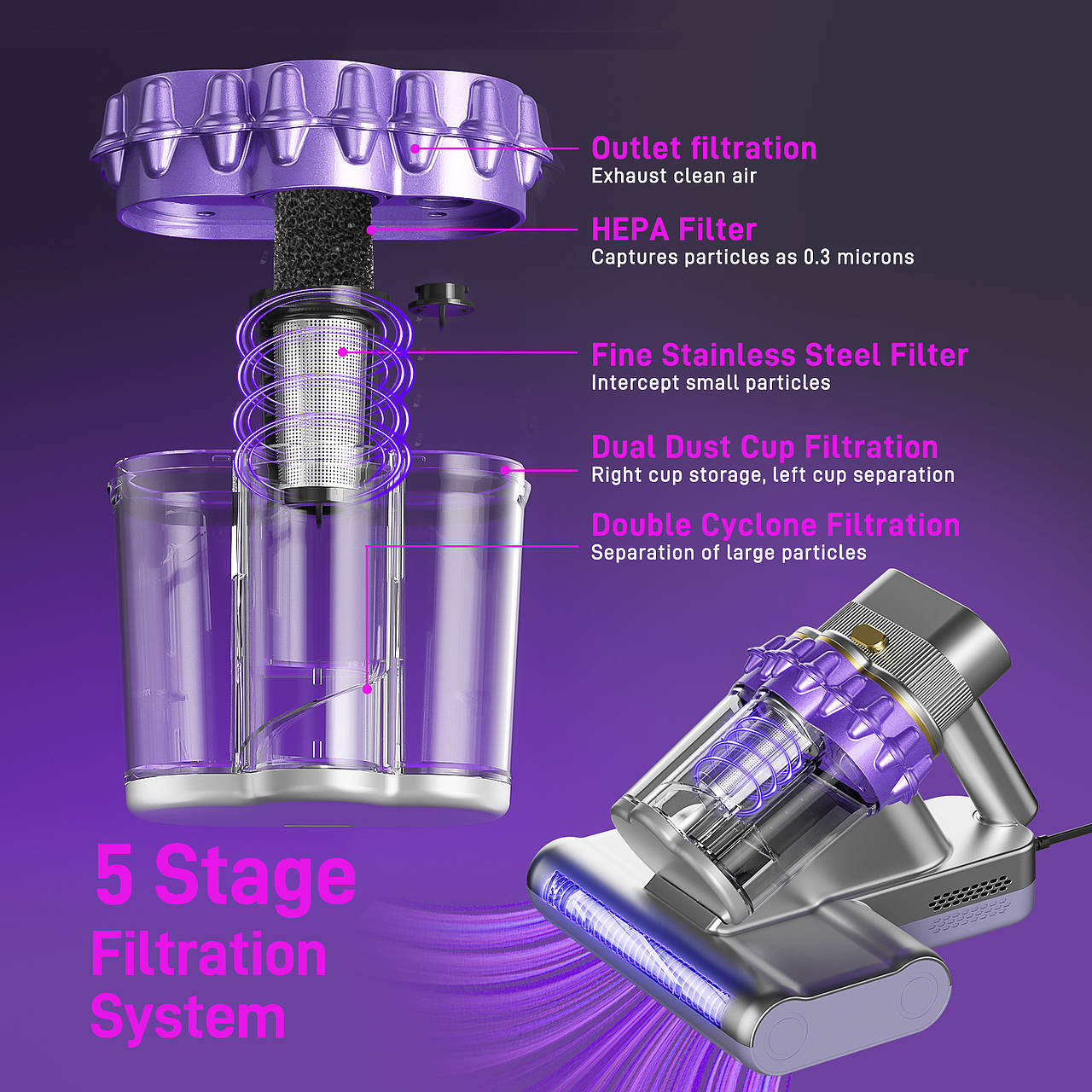 Outlet filtration
Exhaust clean air

HEPA Filter
Captures particles as 0.3 microns

Fine Stainless Steel Filter
Intercept small particles

Dual Dust Cup Filtration
Right cup storage, left cup separation

Double Cyclone Filtration
Separation of large particles

5 Stage
Filtration
System