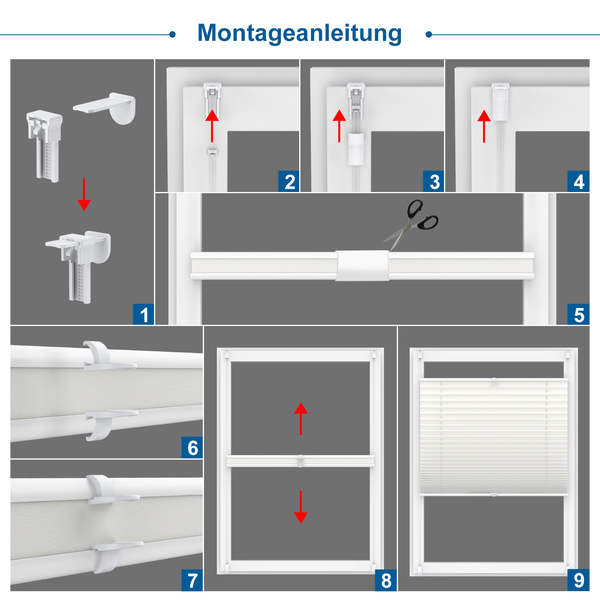 Montageanleitung

1

2

3

4

5

6

7

8

9