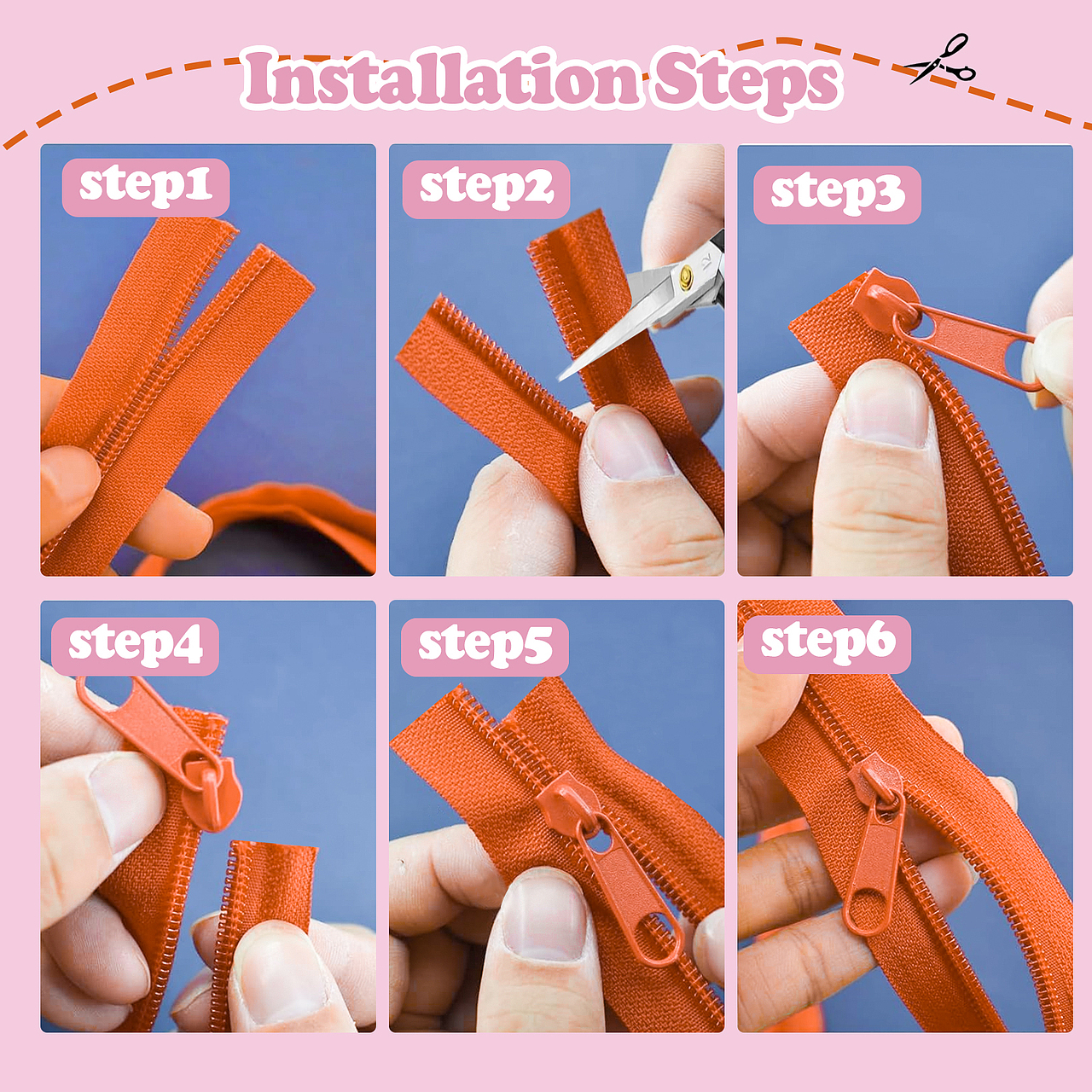 Installation Steps

step1

step2

step3

step4

step5

step6