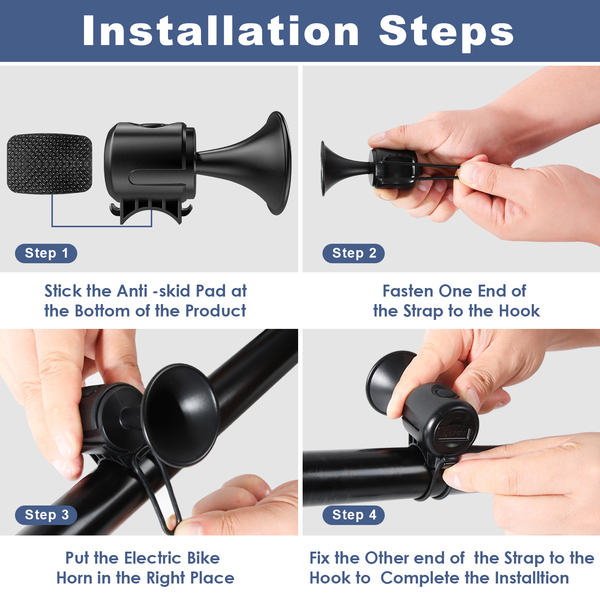 Installation Steps

Step 1

Stick the Anti -skid Pad at the Bottom of the Product

Step 2

Fasten One End of the Strap to the Hook

Step 3

Put the Electric Bike Horn in the Right Place

Step 4

Fix the Other end of the Strap to the Hook to Complete the Installtion