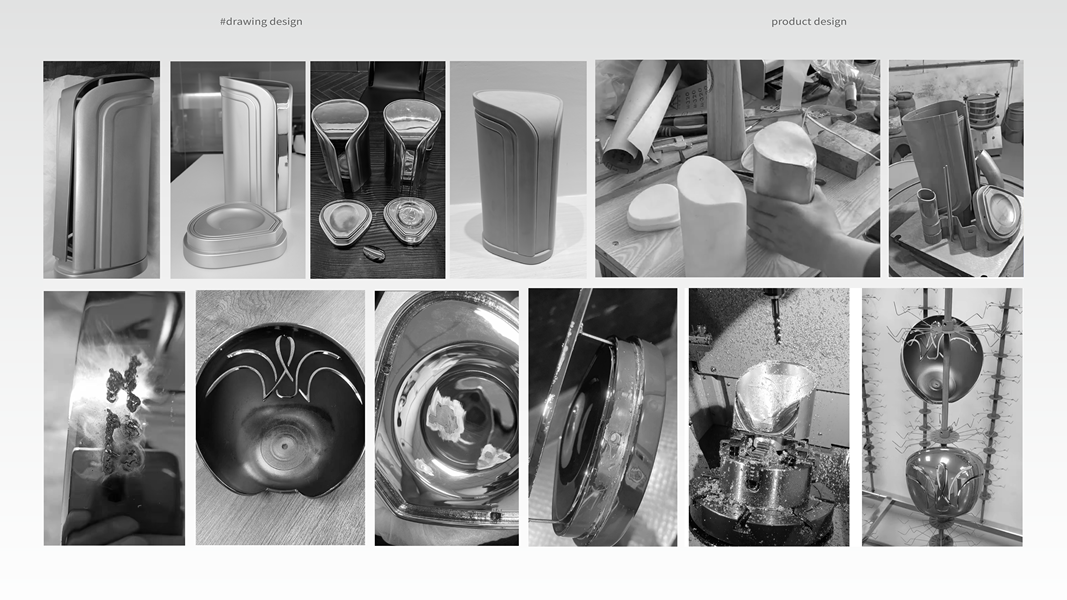 #drawing design

product design