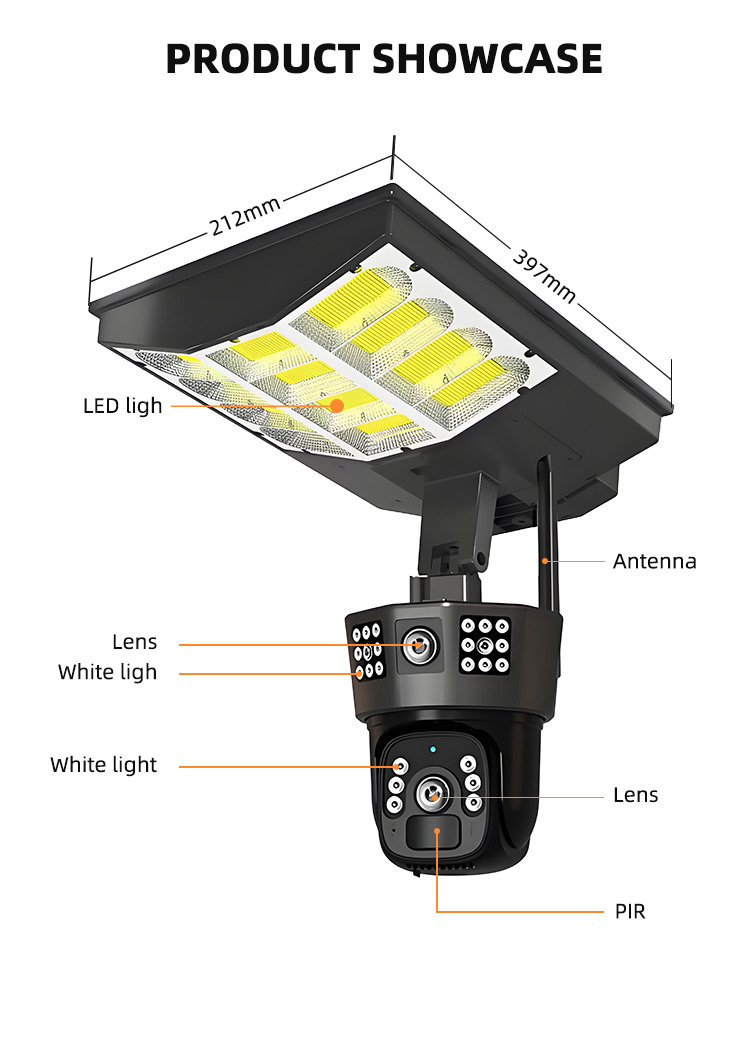 PRODUCT SHOWCASE

212mm

397mm

LED ligh

Antenna

Lens

White ligh

White light

Lens

PIR