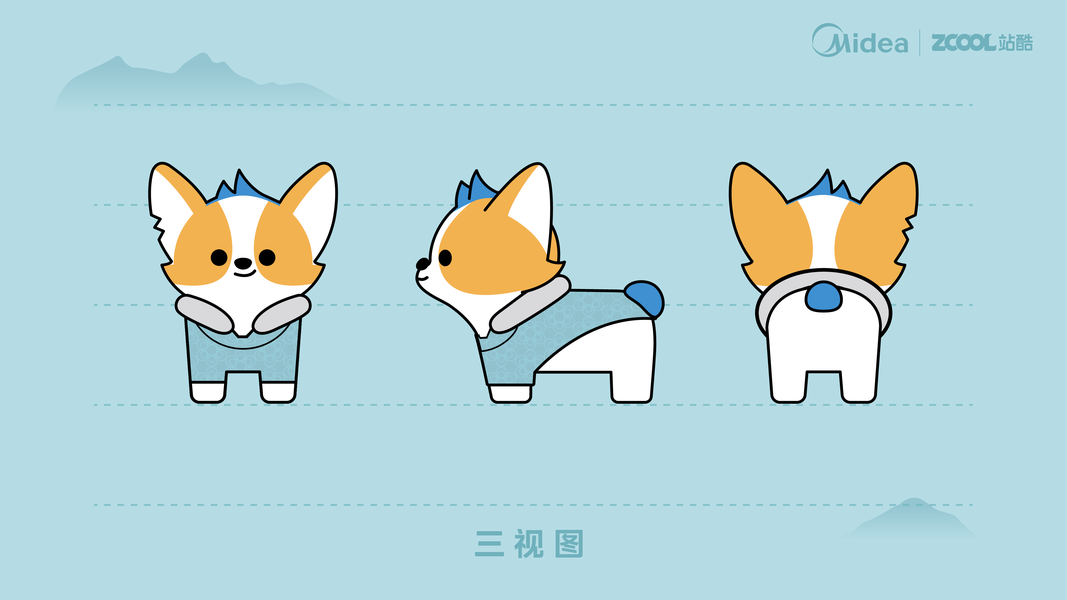 Midea | ZCOOL站酷

三视图