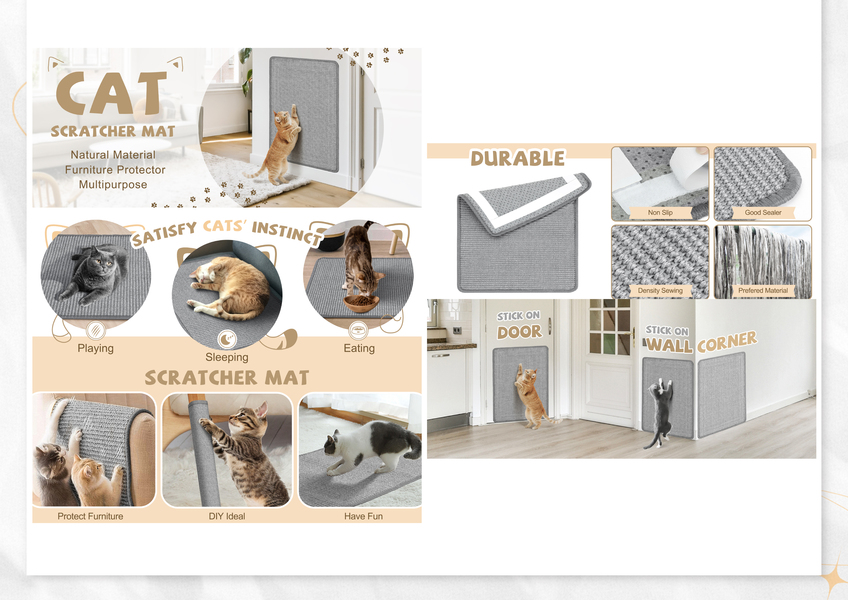 CAT
SCRATCHER MAT
Natural Material
Furniture Protector
Multipurpose

SATISFY CATS' INSTINCT
Playing
Sleeping
Eating

SCRATCHER MAT
Protect Furniture
DIY Ideal
Have Fun

DURABLE
Non Slip
Good Sealer
Density Sewing
Prefered Material

STICK ON DOOR
STICK ON WALL CORNER