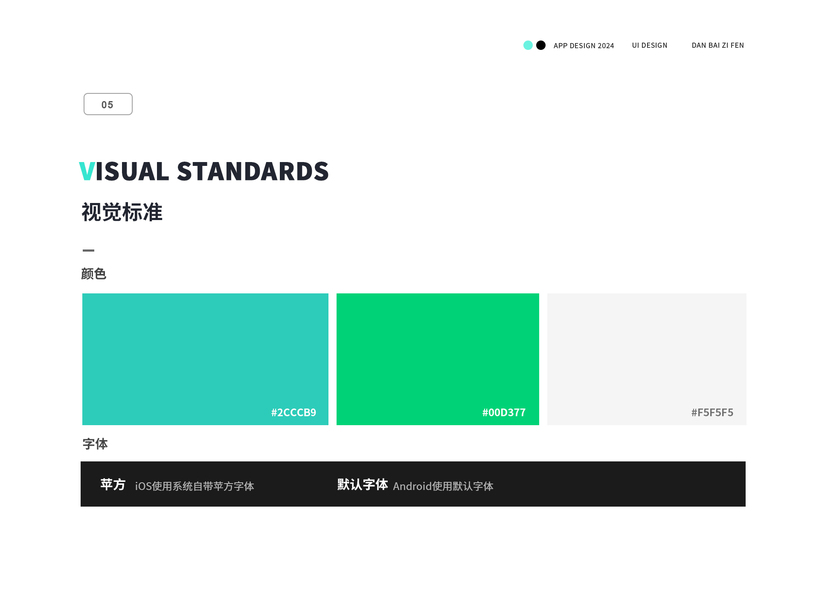 APP DESIGN 2024 UI DESIGN DAN BAI ZI FEN

05

VISUAL STANDARDS

视觉标准

—

颜色

#2CCCB9

#00D377

#F5F5F5

字体

苹方 iOS使用系统自带苹方字体

默认字体 Android使用默认字体