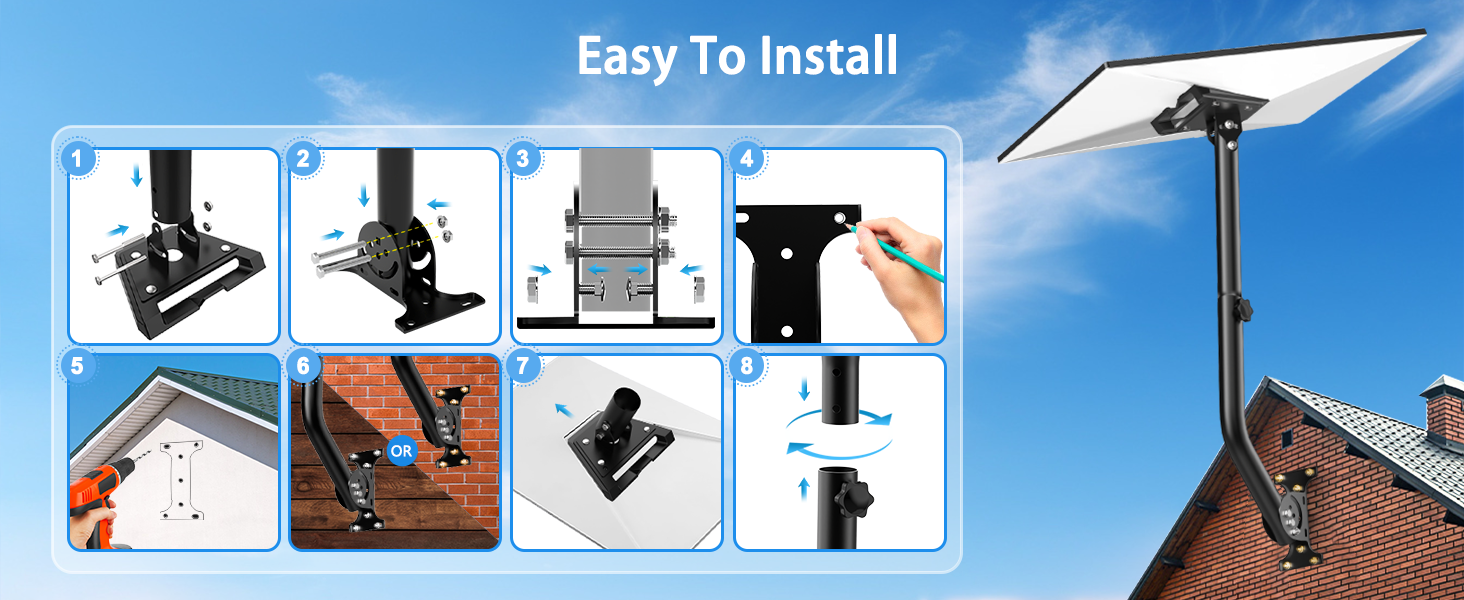 Easy To Install

1

2

3

4

5

6

OR

7

8