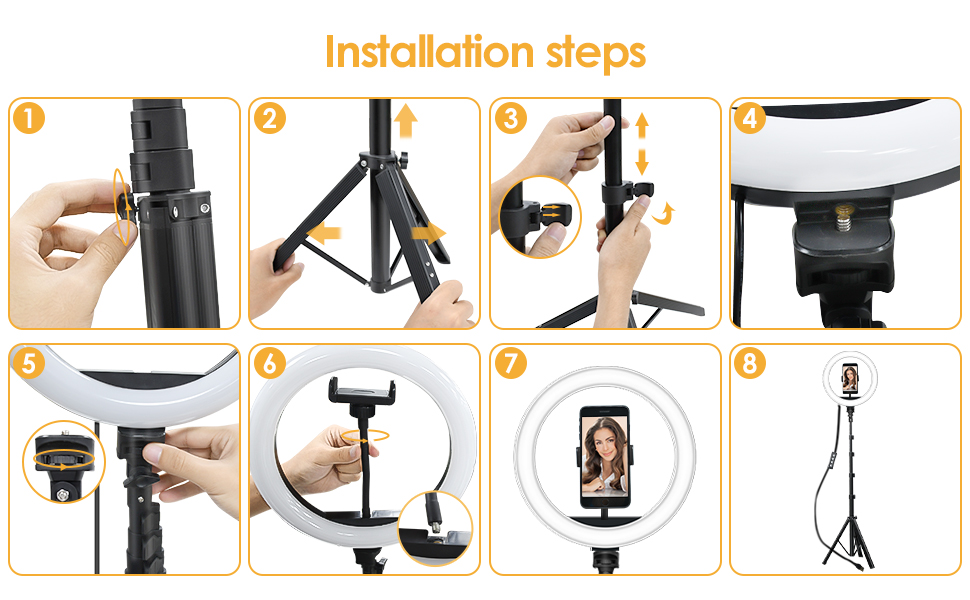 Installation steps

1

2

3

4

5

6

7

8