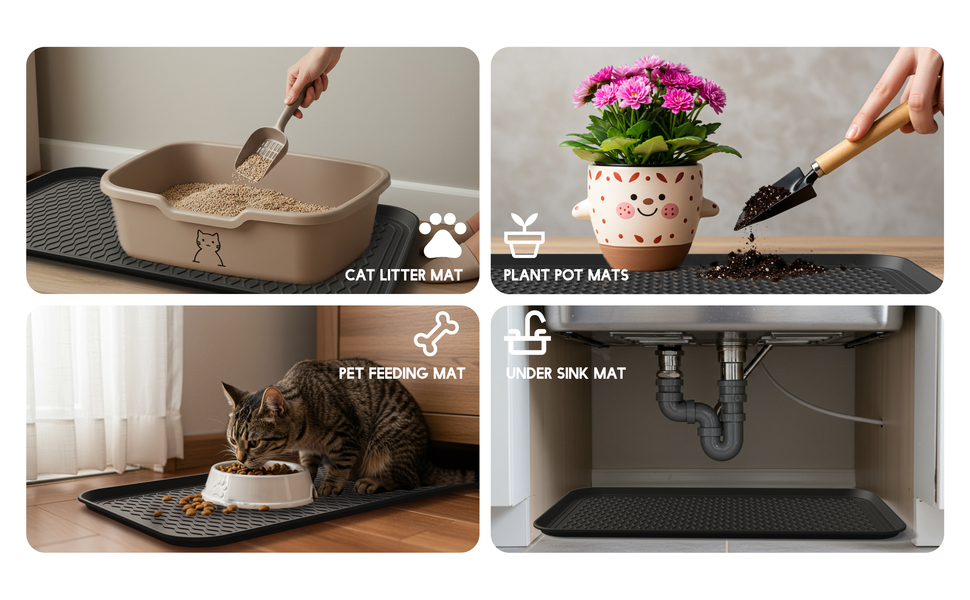 CAT LITTER MAT

PLANT POT MATS

PET FEEDING MAT

UNDER SINK MAT