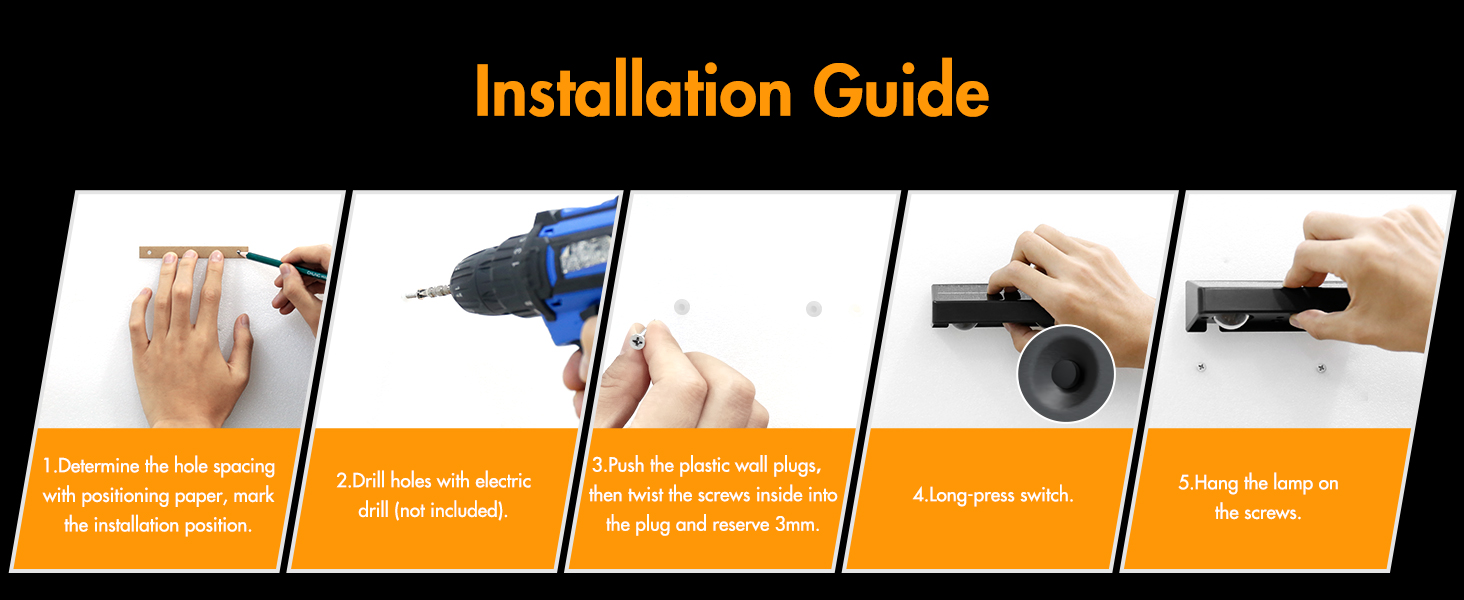 Installation Guide

1.Determine the hole spacing with positioning paper, mark the installation position.

2.Drill holes with electric drill (not included).

3.Push the plastic wall plugs, then twist the screws inside into the plug and reserve 3mm.

4.Long-press switch.

5.Hang the lamp on the screws.