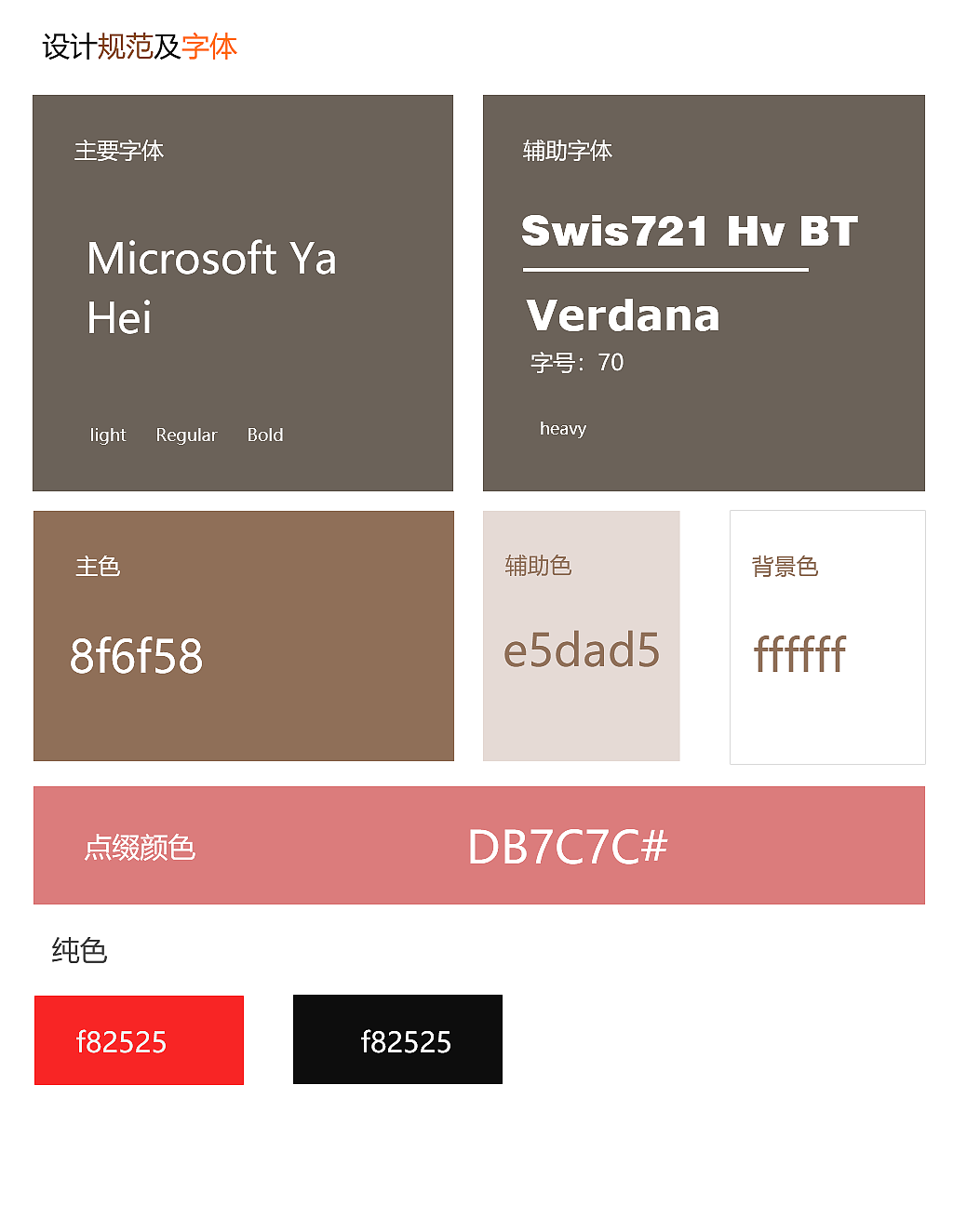 设计规范及字体

主要字体

Microsoft Ya Hei

light Regular Bold

辅助字体

Swis721 Hv BT

Verdana

字号：70

heavy

主色

8f6f58

辅助色

e5dad5

背景色

ffffff

点缀颜色

DB7C7C#

纯色

f82525

f82525