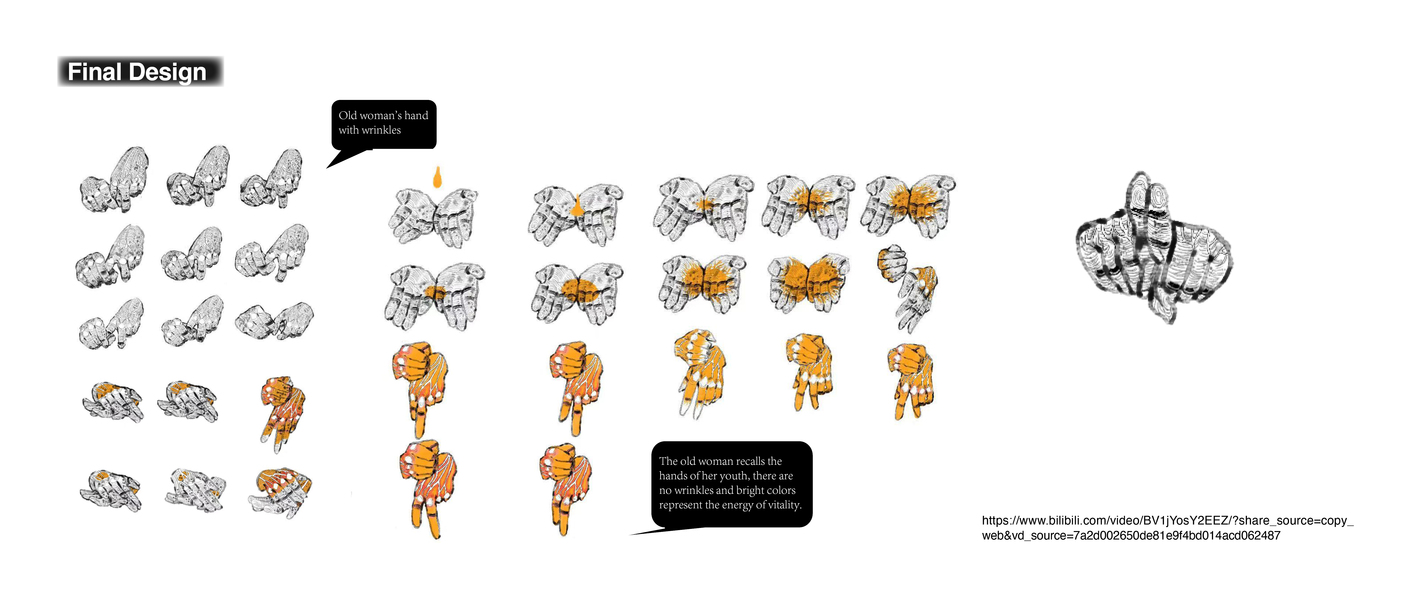 Final Design

Old woman's hand with wrinkles

The old woman recalls the hands of her youth, there are no wrinkles and bright colors represent the energy of vitality.

https://www.bilibili.com/video/BV1jYosY2EEZ/?share_source=copy_web&vd_source=7a2d002650de81e9f4bd014acd062487