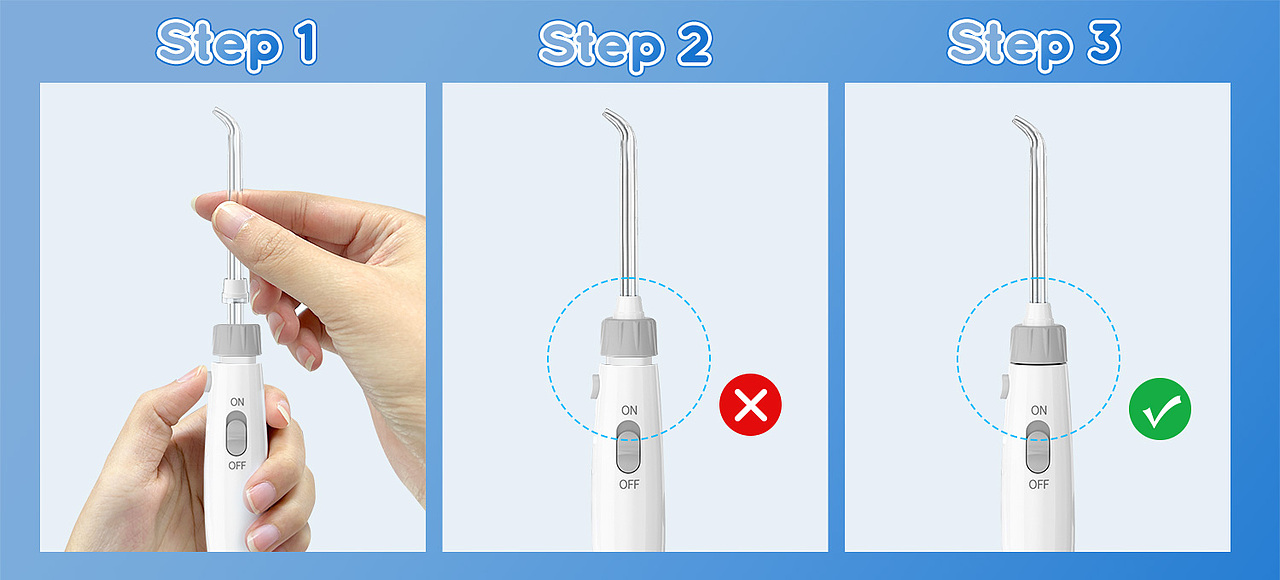 Step 1

ON
OFF

Step 2

ON
OFF

Step 3

ON
OFF