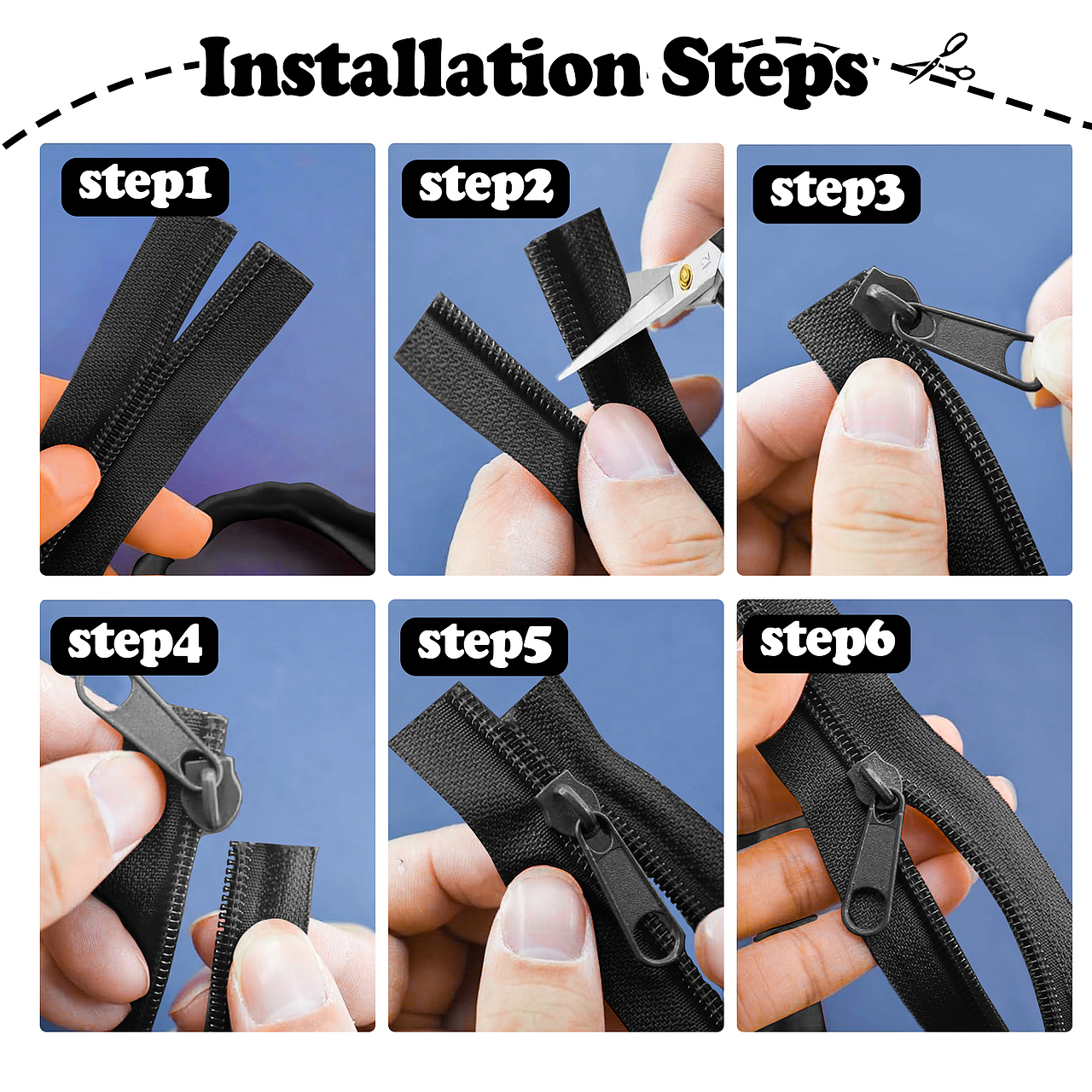 Installation Steps

step1

step2

step3

step4

step5

step6