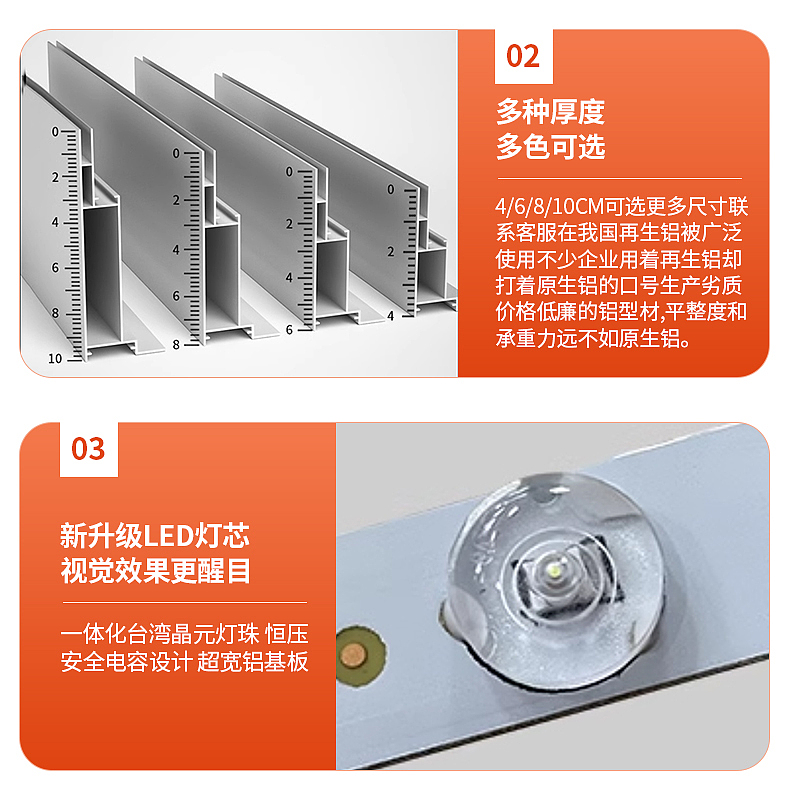 0
2
4
6
8
10

0
2
4
6
8

0
2
4
6

0
2
4

02

多种厚度
多色可选

4/6/8/10CM可选更多尺寸联系客服在我国再生铝被广泛使用不少企业用着再生铝却打着原生铝的口号生产劣质价格低廉的铝型材,平整度和承重力远不如原生铝。

03

新升级LED灯芯
视觉效果更醒目

一体化台湾晶元灯珠 恒压安全电容设计 超宽铝基板