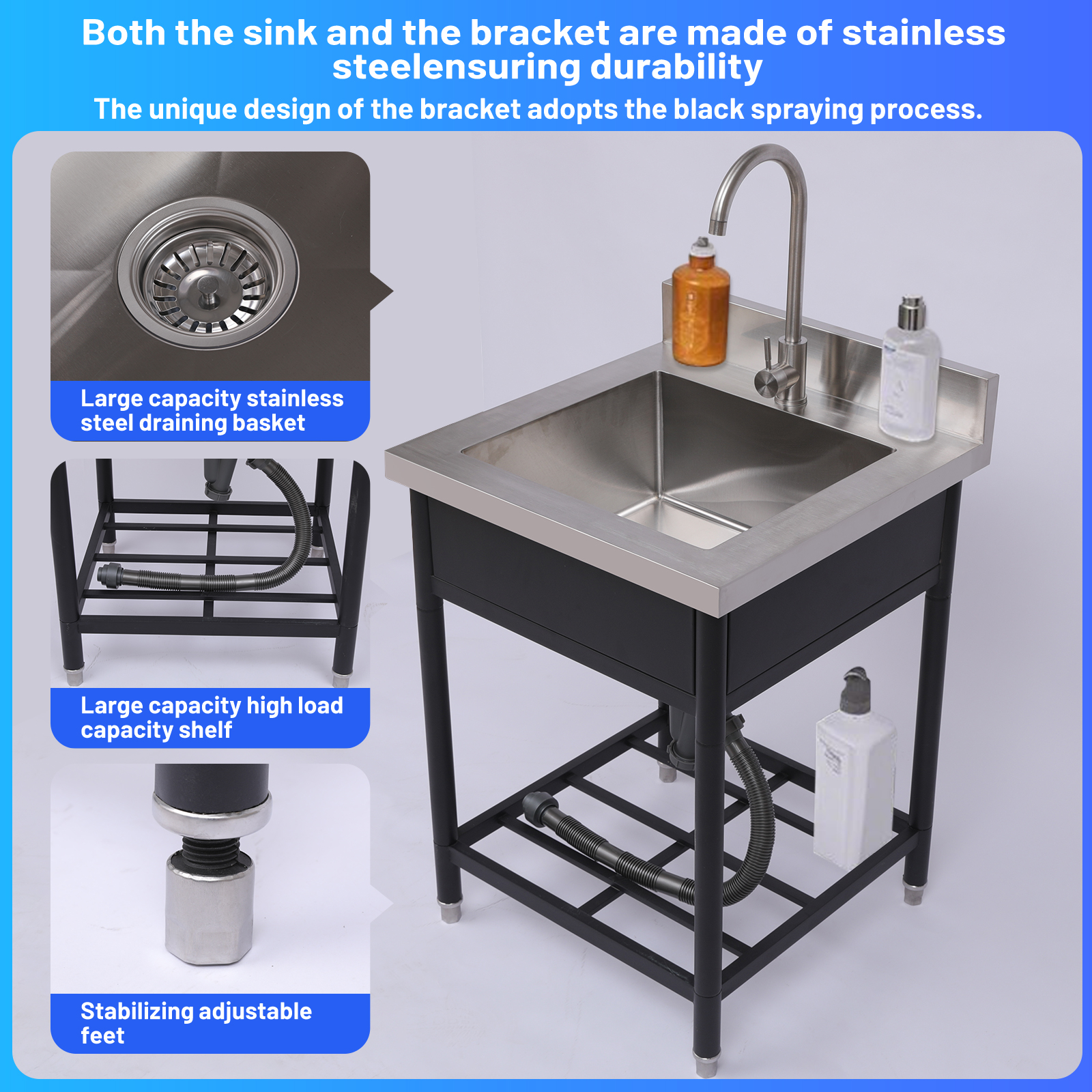 Both the sink and the bracket are made of stainless steelensuring durability

The unique design of the bracket adopts the black spraying process.

Large capacity stainless steel draining basket

Large capacity high load capacity shelf

Stabilizing adjustable feet