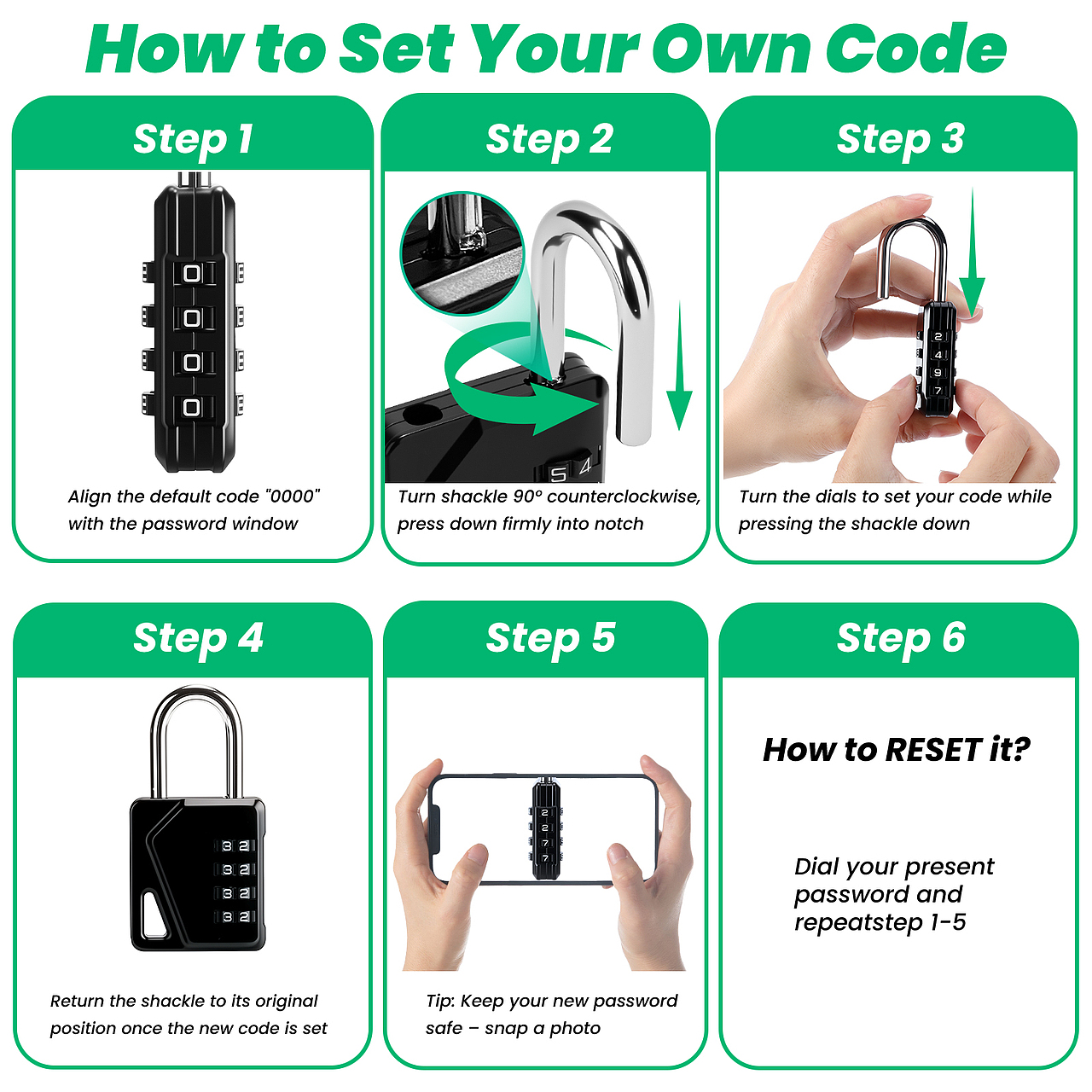 How to Set Your Own Code

Step 1

0
0
0
0

Align the default code "0000" with the password window

Step 2

5 4

Turn shackle 90° counterclockwise, press down firmly into notch

Step 3

2
4
9
7

Turn the dials to set your code while pressing the shackle down

Step 4

3 2
3 2
3 2
3 2

Return the shackle to its original position once the new code is set

Step 5

2
2
7
7

Tip: Keep your new password safe – snap a photo

Step 6

How to RESET it?

Dial your present password and repeatstep 1-5