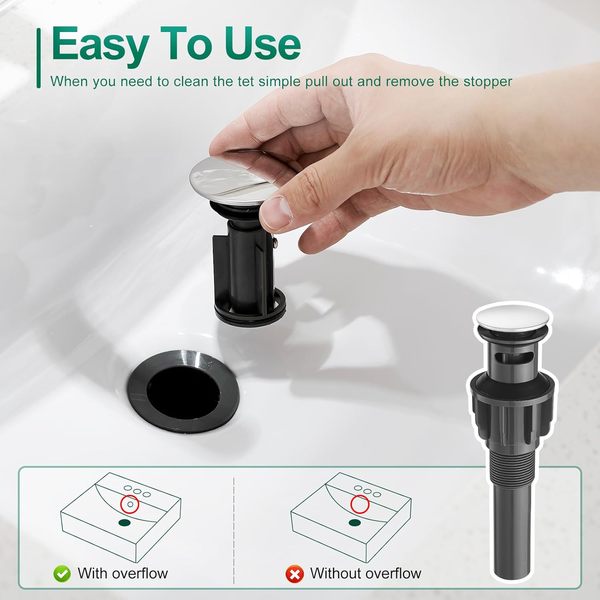 Easy To Use

When you need to clean the tet simple pull out and remove the stopper

With overflow

Without overflow