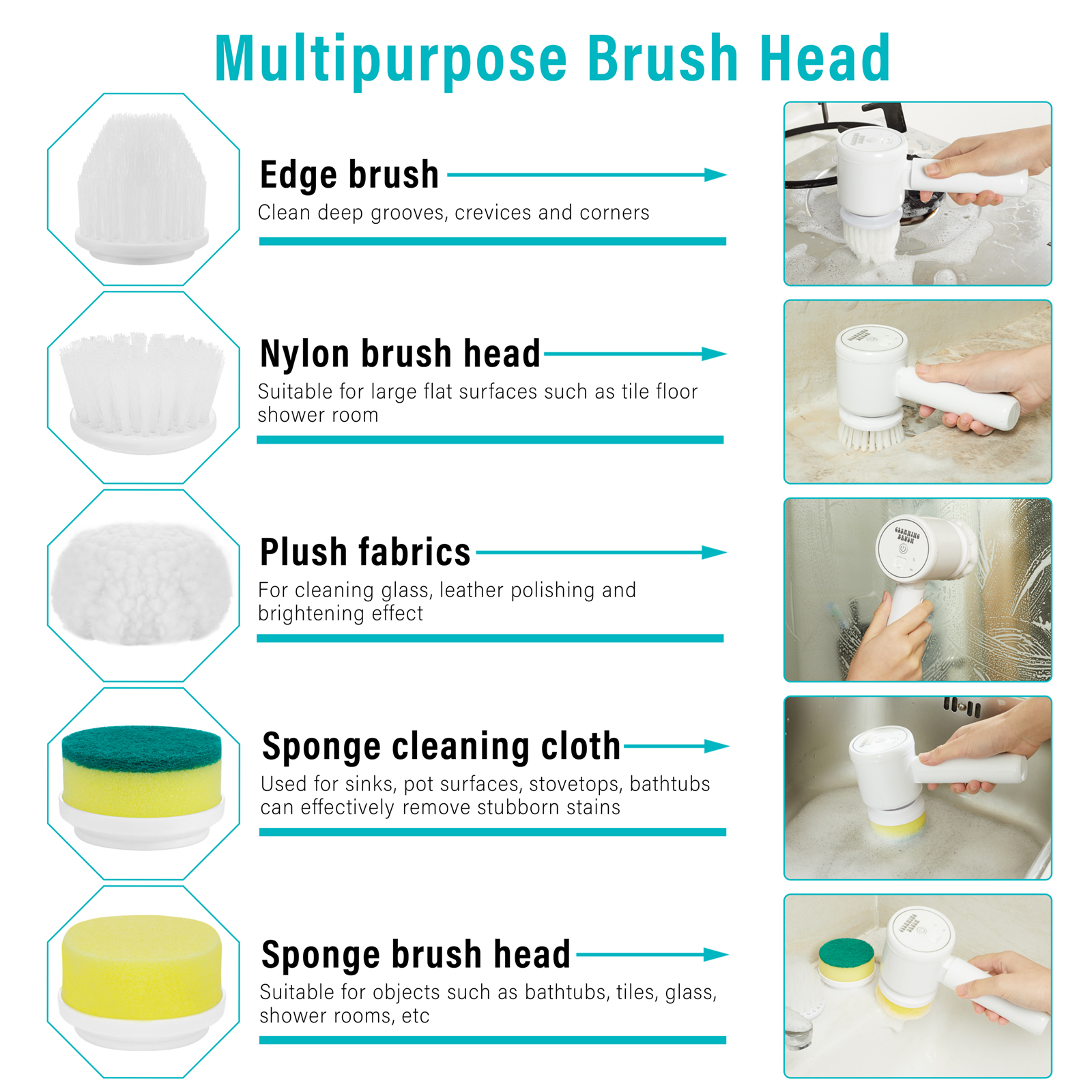 Multipurpose Brush Head

Edge brush

Clean deep grooves, crevices and corners

Nylon brush head

Suitable for large flat surfaces such as tile floor shower room

Plush fabrics

For cleaning glass, leather polishing and brightening effect

CLEANING BRUSH

Sponge cleaning cloth

Used for sinks, pot surfaces, stovetops, bathtubs can effectively remove stubborn stains

Sponge brush head

Suitable for objects such as bathtubs, tiles, glass, shower rooms, etc