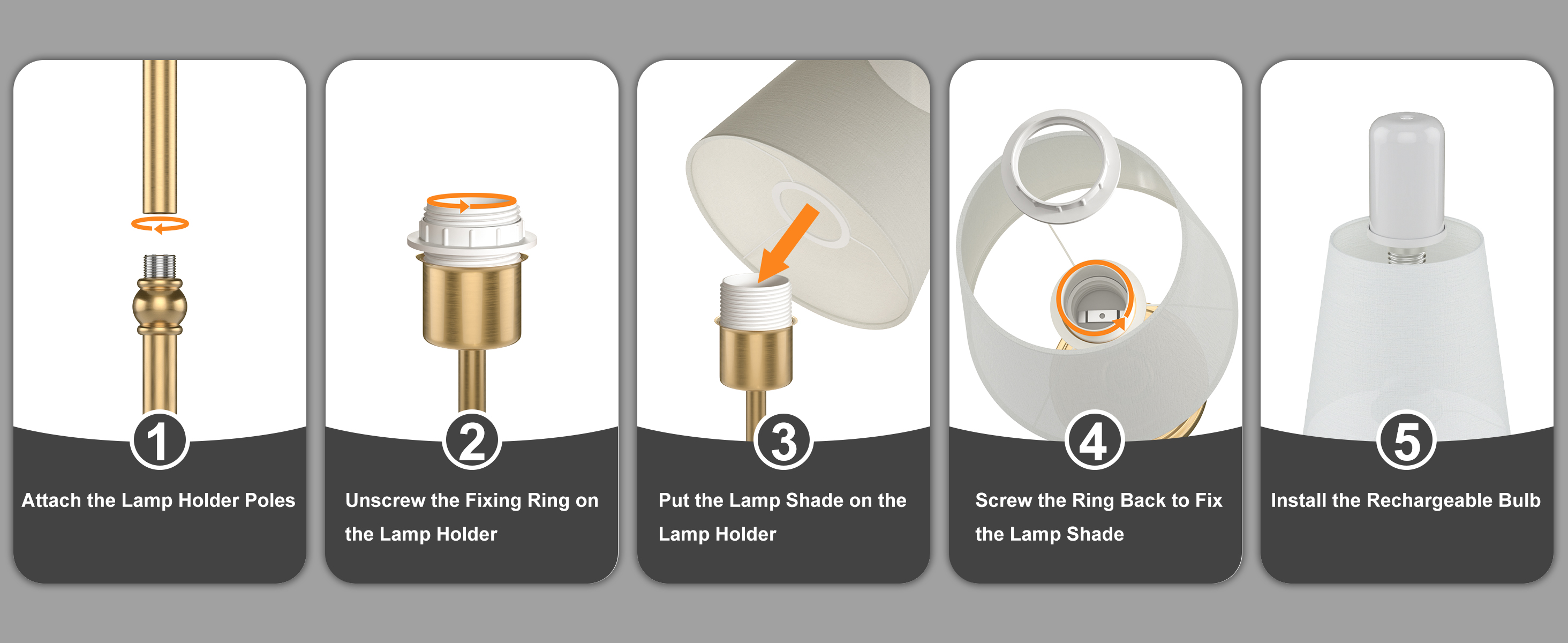 1
Attach the Lamp Holder Poles

2
Unscrew the Fixing Ring on the Lamp Holder

3
Put the Lamp Shade on the Lamp Holder

4
Screw the Ring Back to Fix the Lamp Shade

5
Install the Rechargeable Bulb