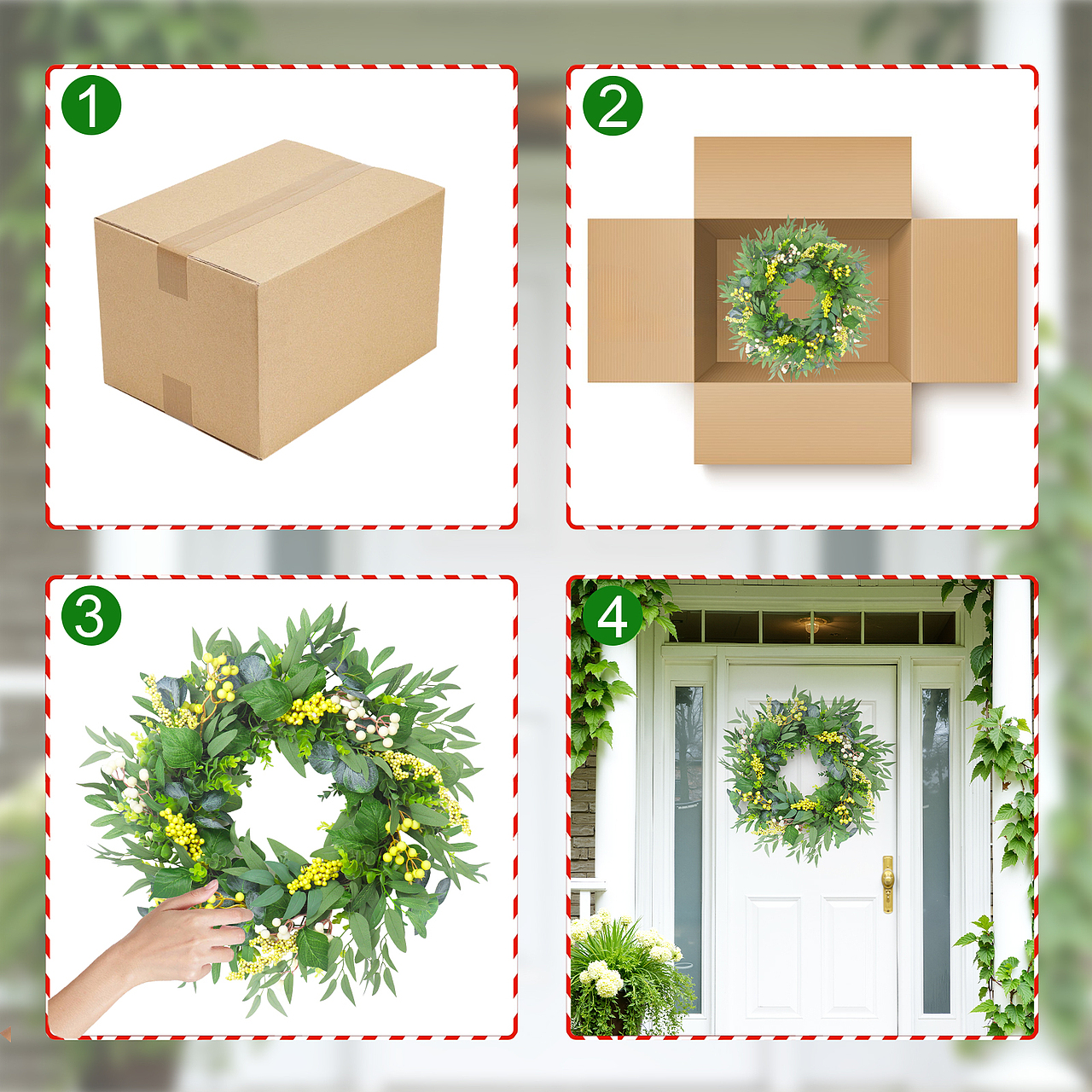 1

2

3

4