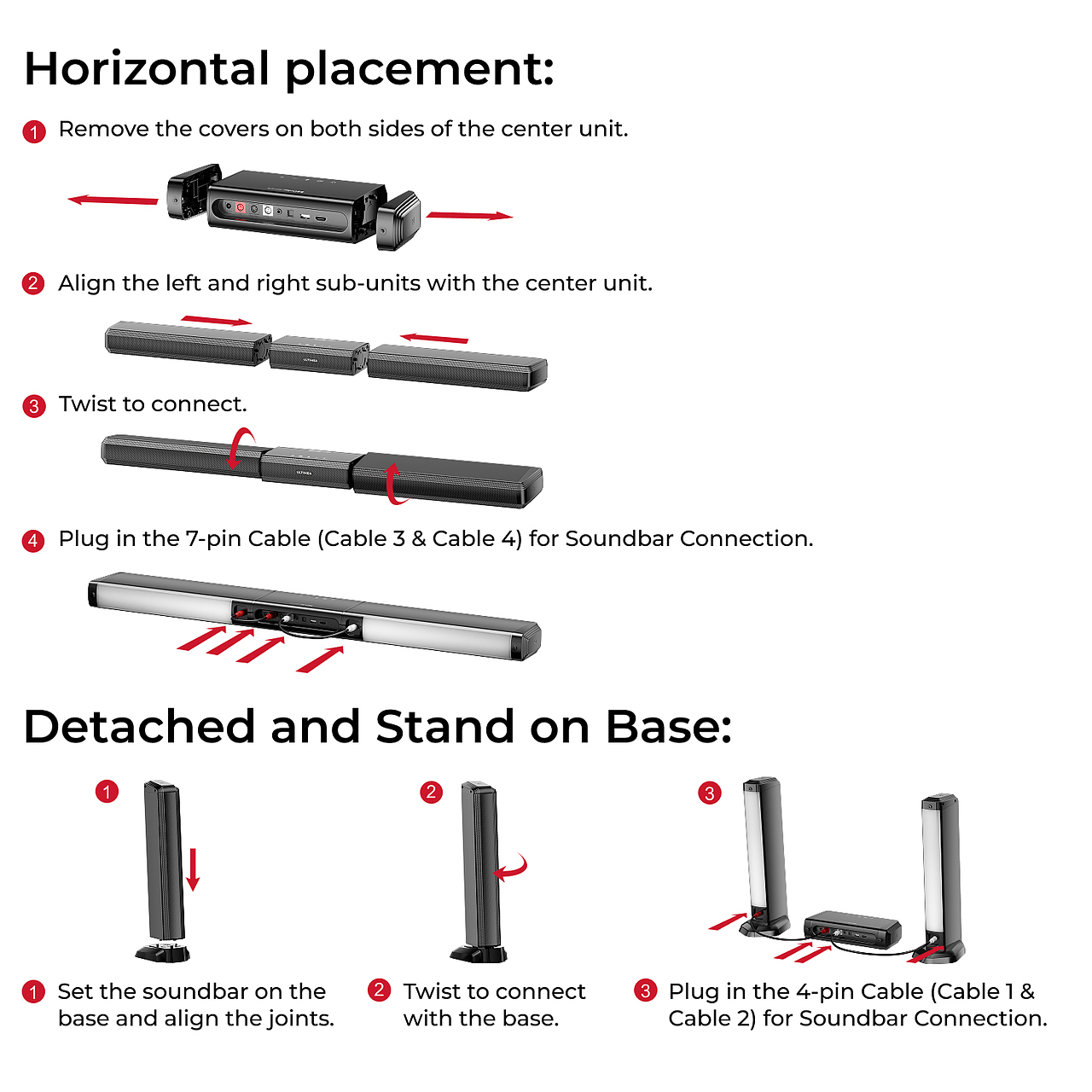 Horizontal placement:

1 Remove the covers on both sides of the center unit.

2 Align the left and right sub-units with the center unit.

ULTIMEA

3 Twist to connect.

ULTIMEA

4 Plug in the 7-pin Cable (Cable 3 & Cable 4) for Soundbar Connection.

Detached and Stand on Base:

1

2

3

1 Set the soundbar on the base and align the joints.

2 Twist to connect with the base.

3 Plug in the 4-pin Cable (Cable 1 & Cable 2) for Soundbar Connection.