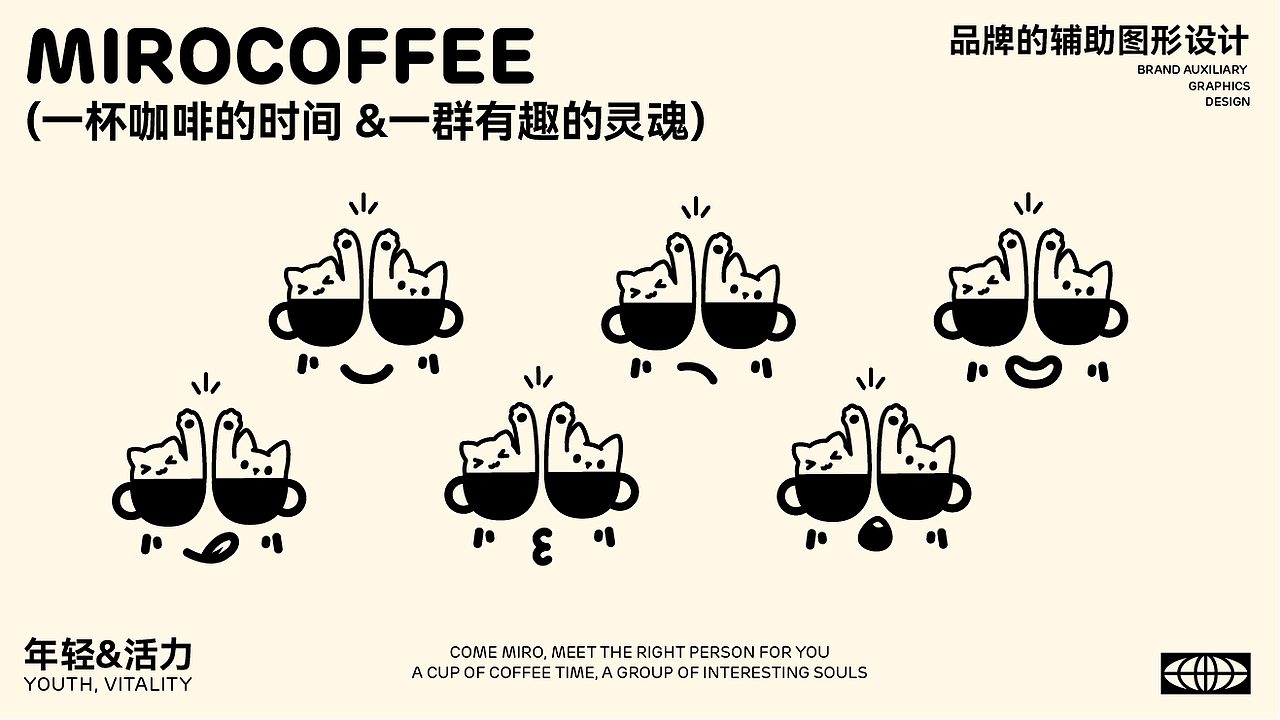 MIROCOFFEE
(一杯咖啡的时间 &一群有趣的灵魂)

品牌的辅助图形设计
BRAND AUXILIARY GRAPHICS DESIGN

年轻&活力
YOUTH, VITALITY

COME MIRO, MEET THE RIGHT PERSON FOR YOU
A CUP OF COFFEE TIME, A GROUP OF INTERESTING SOULS