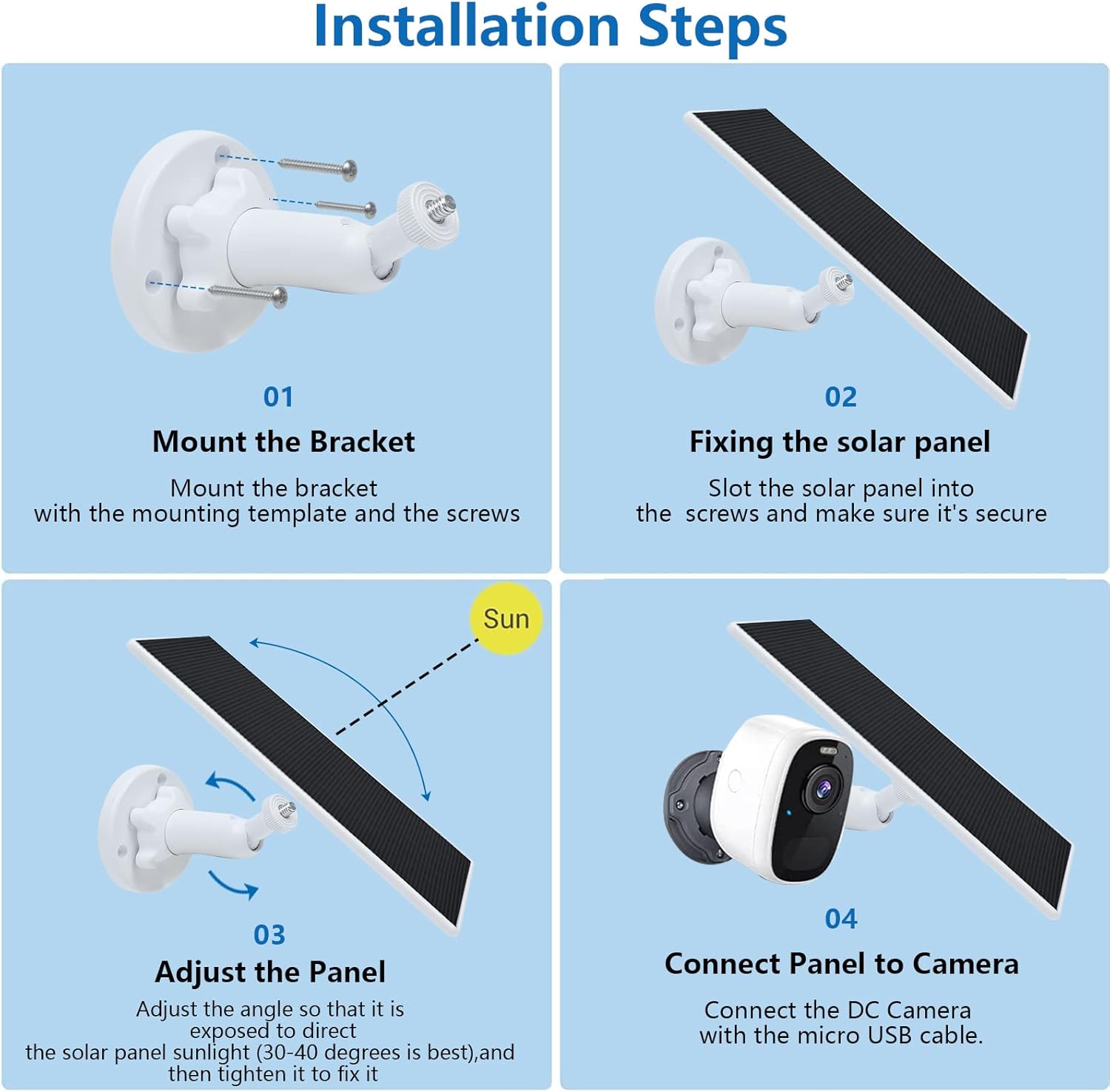 Installation Steps

01
Mount the Bracket
Mount the bracket
with the mounting template and the screws

02
Fixing the solar panel
Slot the solar panel into
the  screws and make sure it's secure

Sun

03
Adjust the Panel
Adjust the angle so that it is
exposed to direct
the solar panel sunlight (30-40 degrees is best),and
then tighten it to fix it

04
Connect Panel to Camera
Connect the DC Camera
with the micro USB cable.