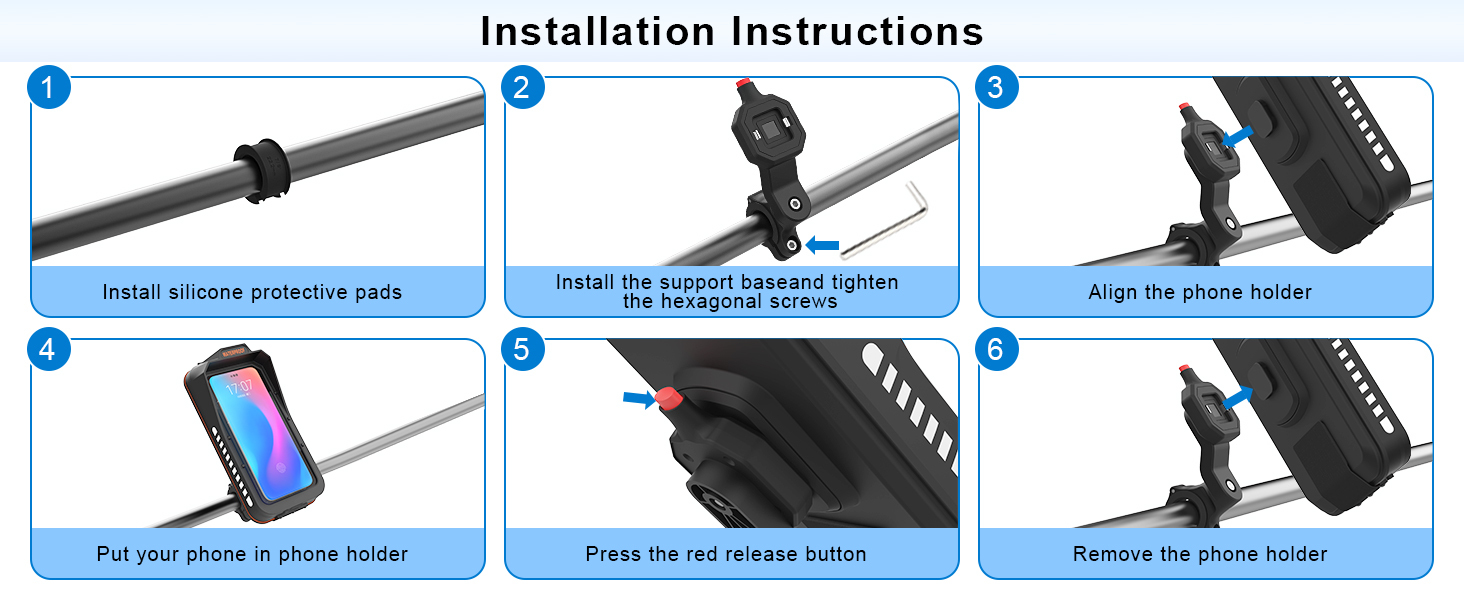 Installation Instructions

1

Install silicone protective pads

2

Install the support baseand tighten the hexagonal screws

3

Align the phone holder

4

17:07

Put your phone in phone holder

5

Press the red release button

6

Remove the phone holder