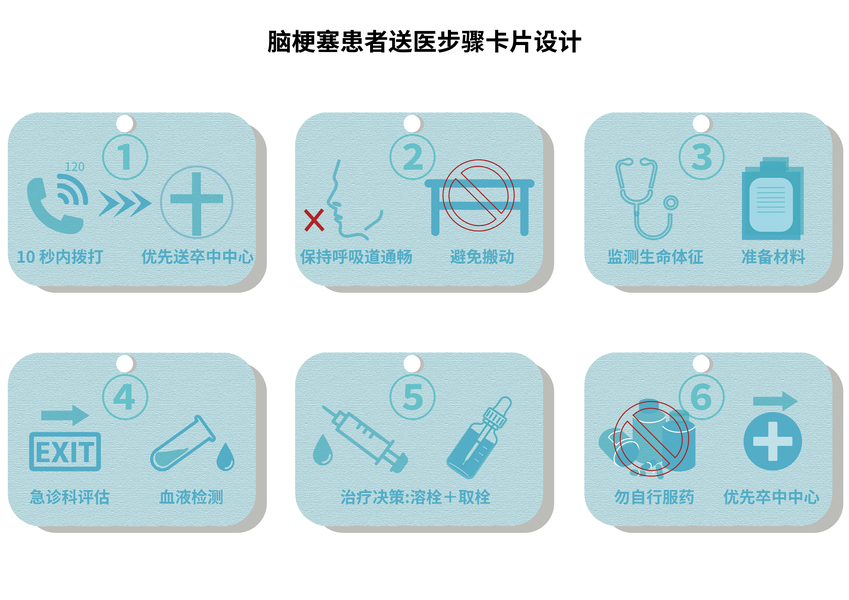 脑梗塞患者送医步骤卡片设计

1

120

10 秒内拨打

优先送卒中中心

2

保持呼吸道通畅

避免搬动

3

监测生命体征

准备材料

4

EXIT

急诊科评估

血液检测

5

治疗决策:溶栓＋取栓

6

勿自行服药

优先卒中中心